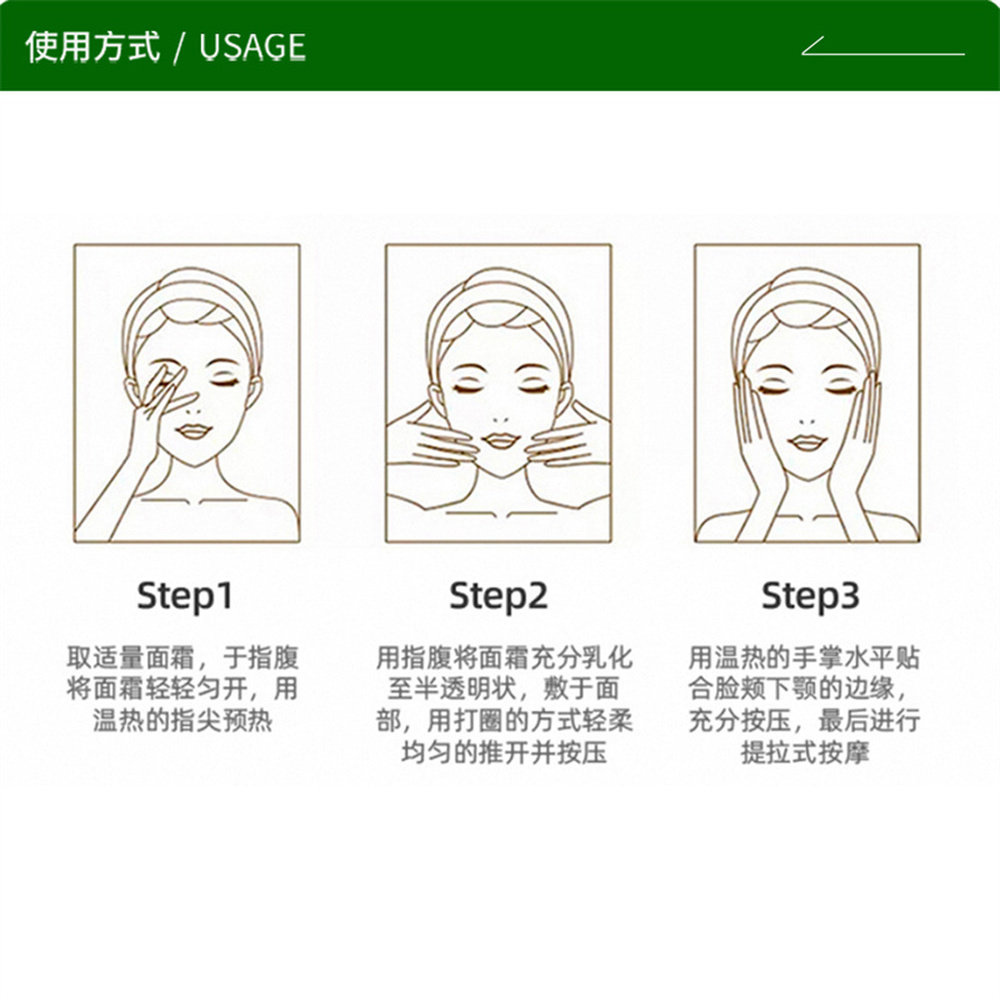 使用方式 / USAGE

Step1

取适量面霜，于指腹将面霜轻轻匀开，用温热的指尖预热

Step2

用指腹将面霜充分乳化至半透明状，敷于面部，用打圈的方式轻柔均匀的推开并按压

Step3

用温热的手掌水平贴合脸颊下颚的边缘，充分按压，最后进行提拉式按摩