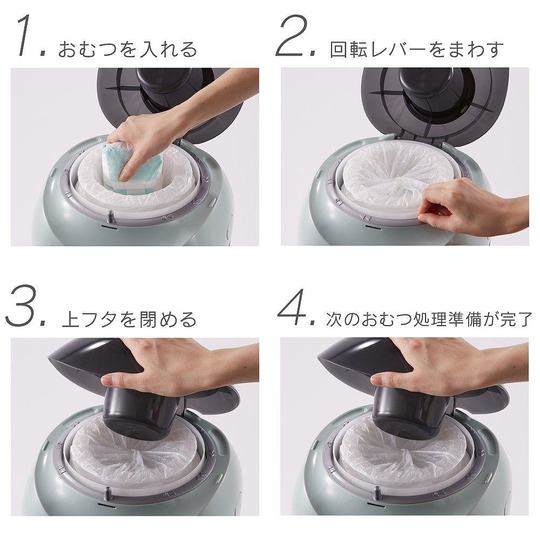 1. おむつを入れる

2. 回転レバーをまわす

3. 上フタを閉める

4. 次のおむつ処理準備が完了