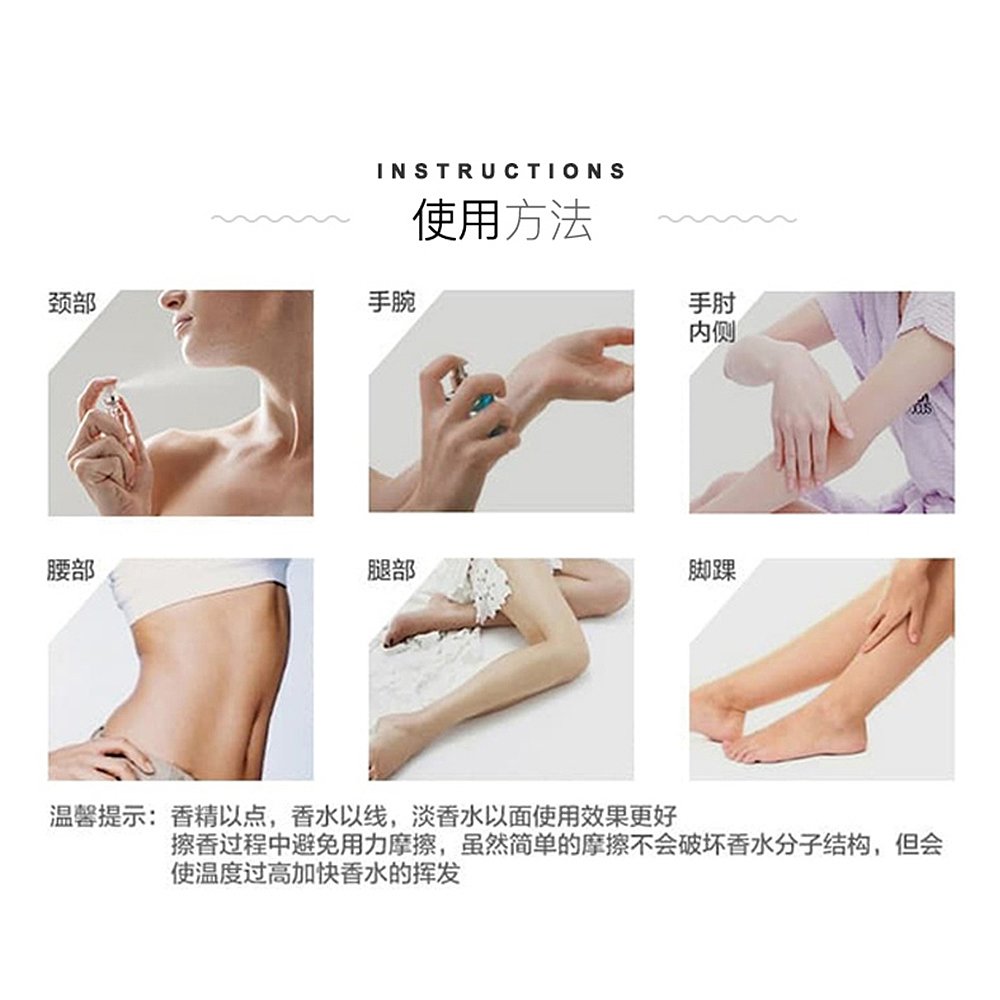 INSTRUCTIONS
使用方法

颈部

手腕

手肘内侧

腰部

腿部

脚踝

温馨提示：香精以点，香水以线，淡香水以面使用效果更好
擦香过程中避免用力摩擦，虽然简单的摩擦不会破坏香水分子结构，但会使温度过高加快香水的挥发