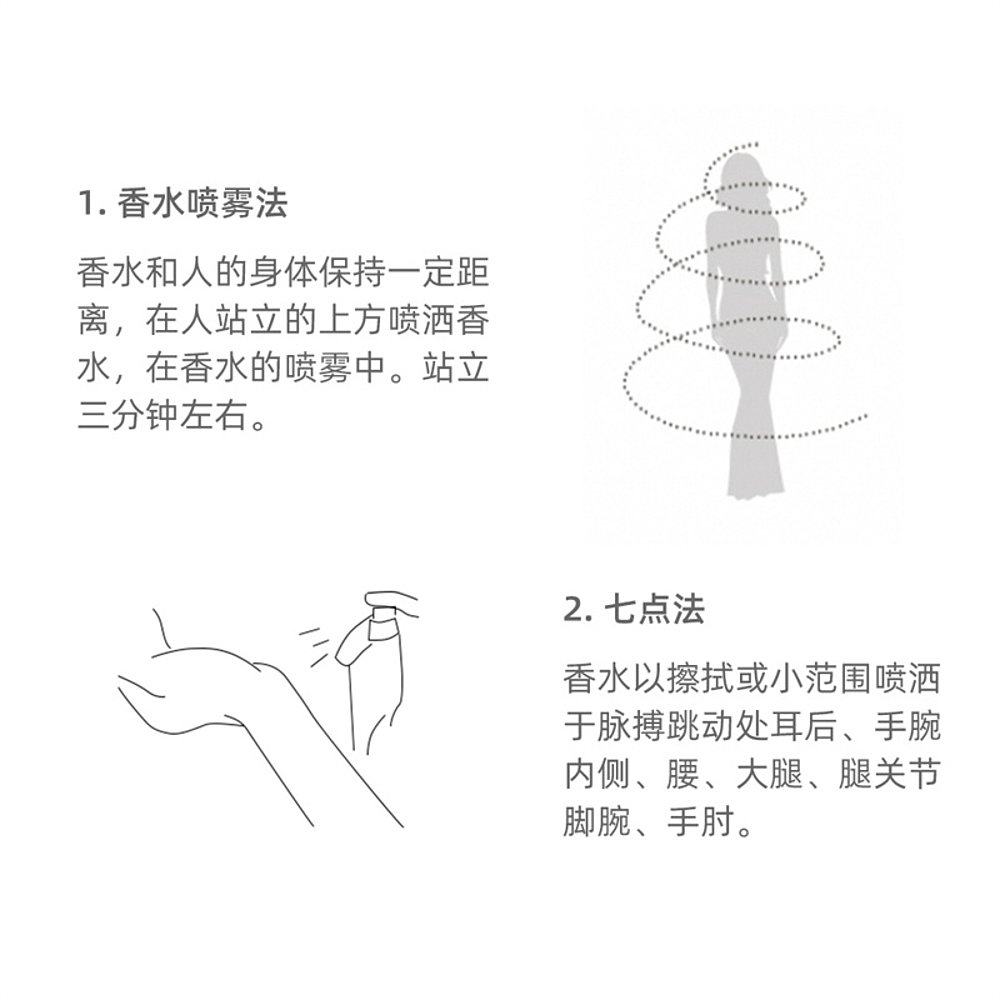 1. 香水喷雾法

香水和人的身体保持一定距离，在人站立的上方喷洒香水，在香水的喷雾中。站立三分钟左右。

2. 七点法

香水以擦拭或小范围喷洒于脉搏跳动处耳后、手腕内侧、腰、大腿、腿关节脚腕、手肘。