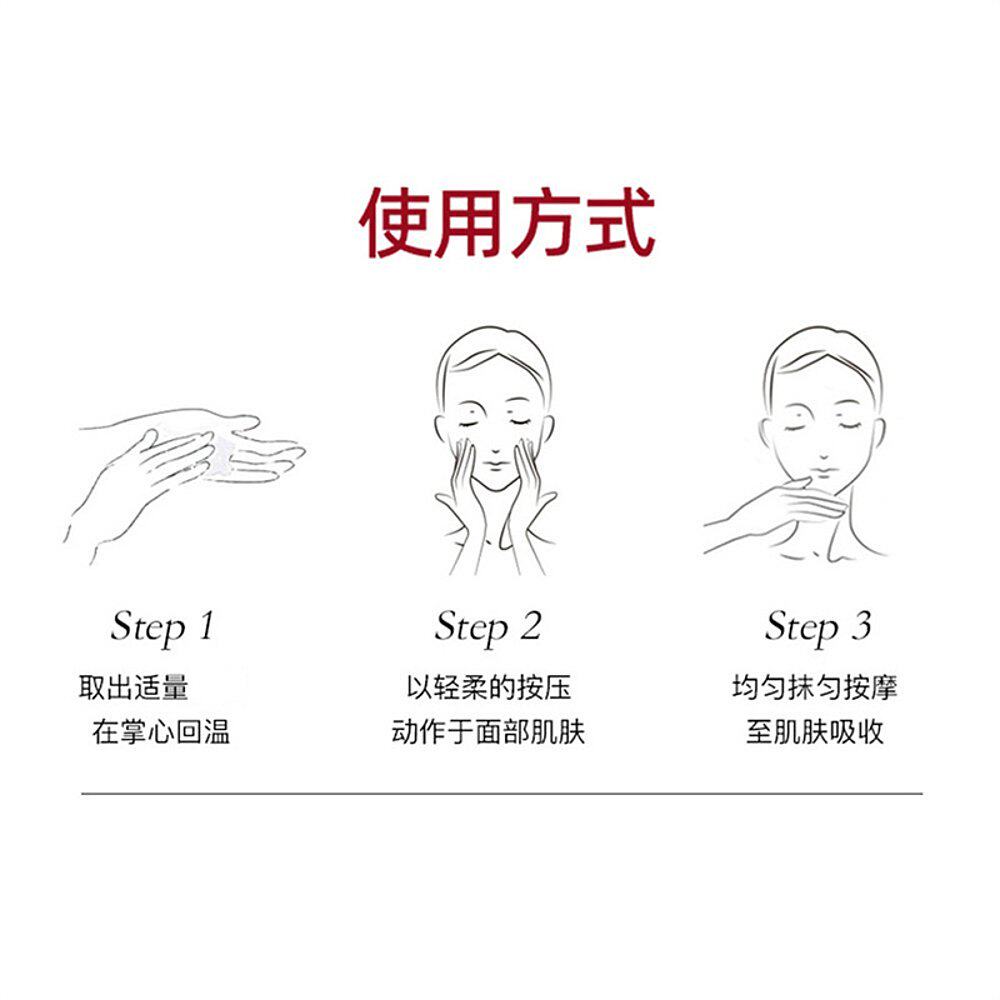 使用方式

Step 1
取出适量
在掌心回温

Step 2
以轻柔的按压
动作于面部肌肤

Step 3
均匀抹匀按摩
至肌肤吸收