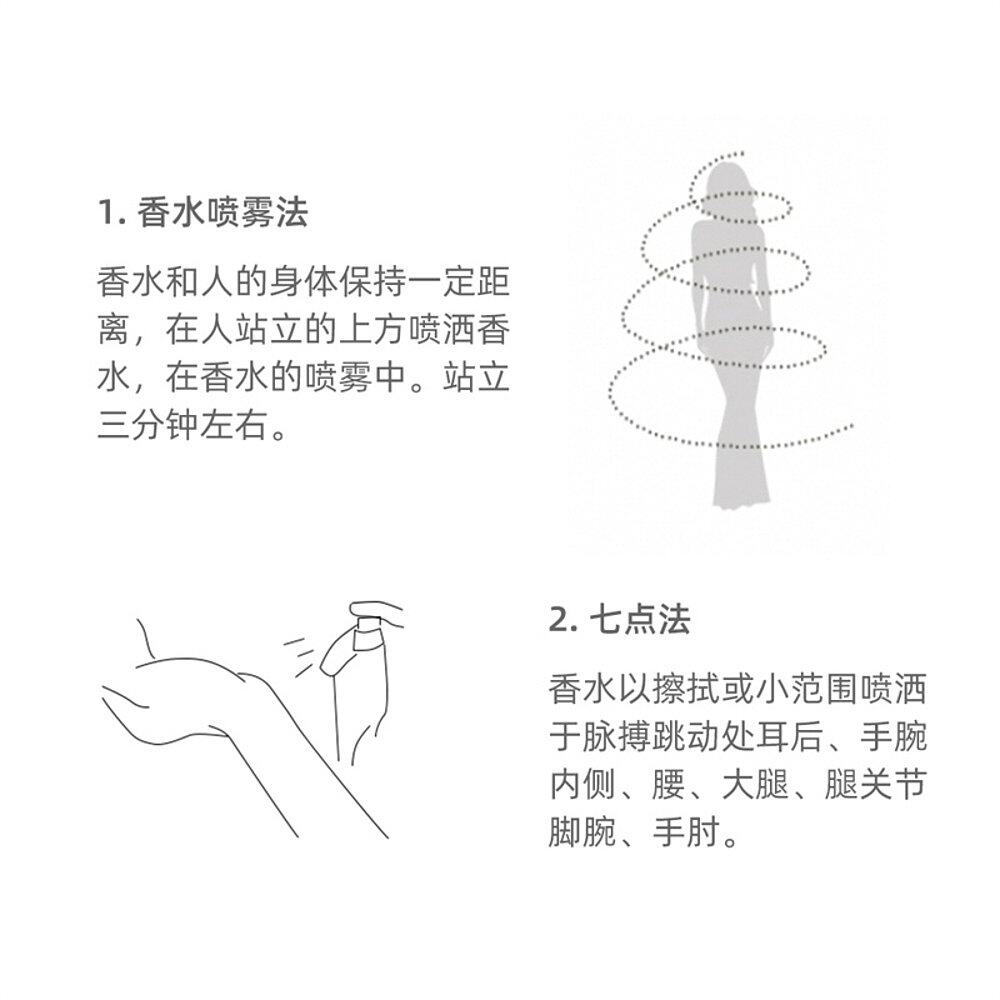 1. 香水喷雾法

香水和人的身体保持一定距离，在人站立的上方喷洒香水，在香水的喷雾中。站立三分钟左右。

2. 七点法

香水以擦拭或小范围喷洒于脉搏跳动处耳后、手腕内侧、腰、大腿、腿关节脚腕、手肘。