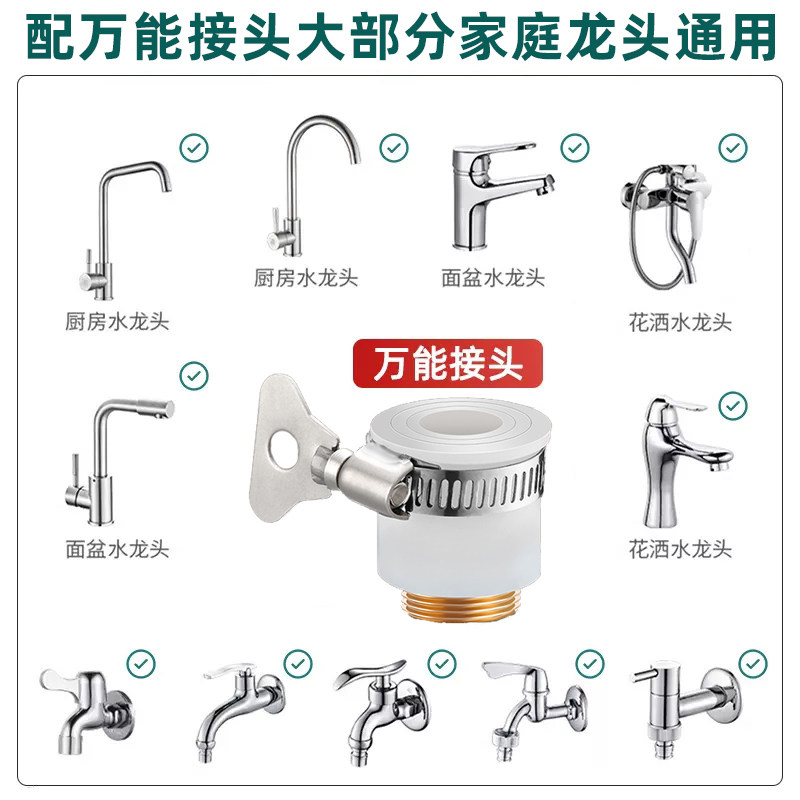 配万能接头大部分家庭龙头通用

厨房水龙头

厨房水龙头

面盆水龙头

花洒水龙头

万能接头

面盆水龙头

花洒水龙头