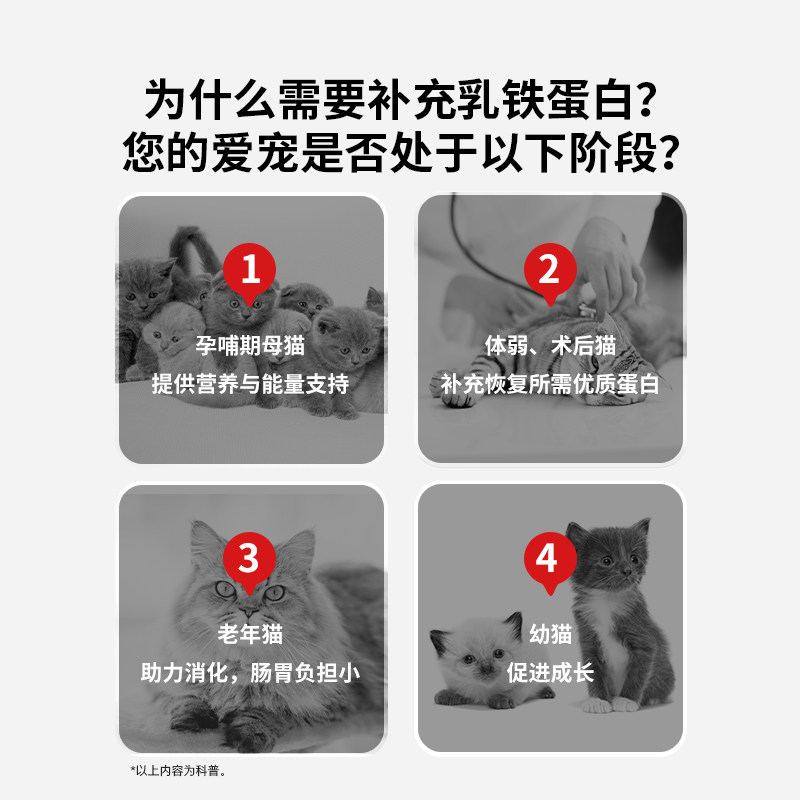 为什么需要补充乳铁蛋白?
您的爱宠是否处于以下阶段?

1
孕哺期母猫
提供营养与能量支持

2
体弱、术后猫
补充恢复所需优质蛋白

3
老年猫
助力消化，肠胃负担小

4
幼猫
促进成长

*以上内容为科普。