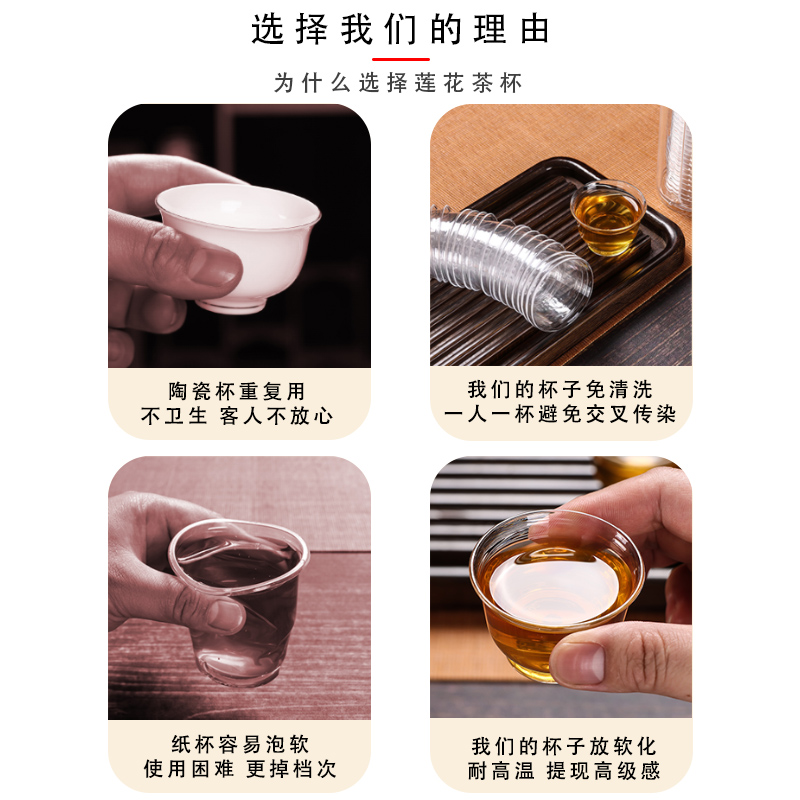 选择我们的理由

为什么选择莲花茶杯

陶瓷杯重复用
不卫生 客人不放心

我们的杯子免清洗
一人一杯避免交叉传染

纸杯容易泡软
使用困难 更掉档次

我们的杯子放软化
耐高温 提现高级感