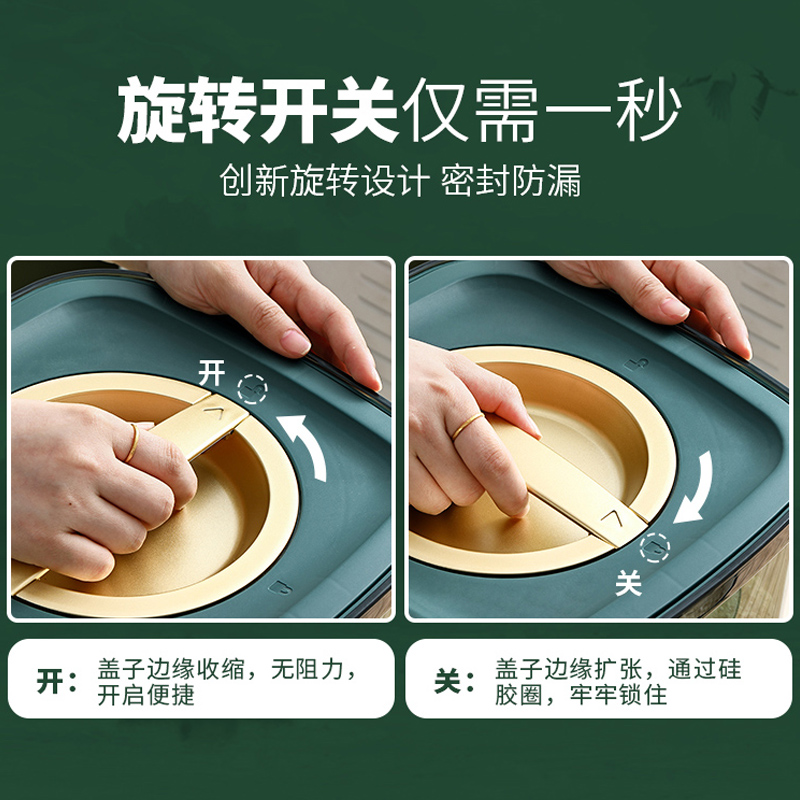 旋转开关仅需一秒

创新旋转设计 密封防漏

开

关

开：盖子边缘收缩，无阻力，开启便捷

关：盖子边缘扩张，通过硅胶圈，牢牢锁住