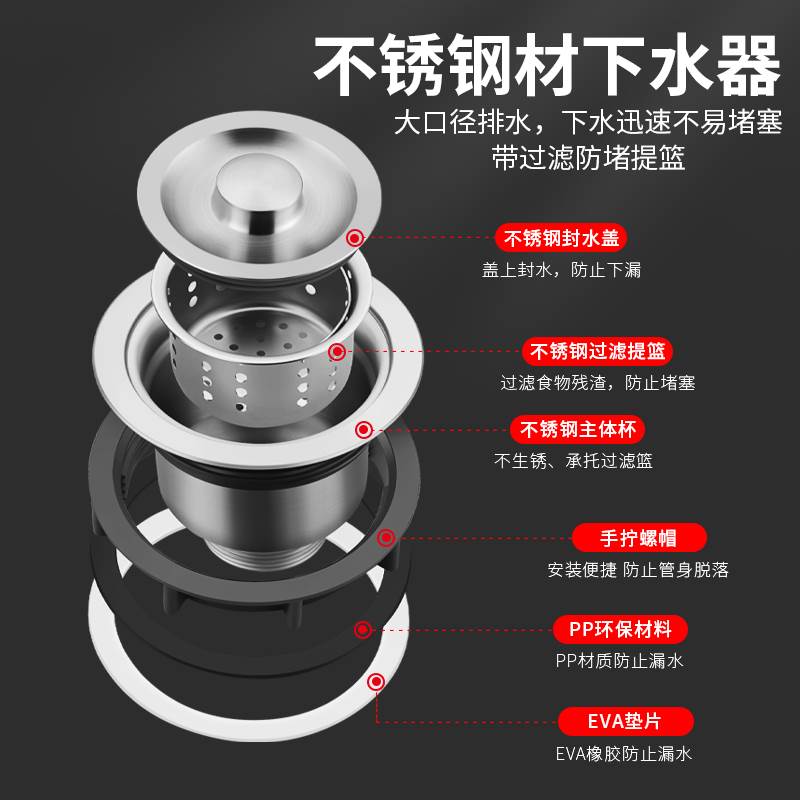 不锈钢材下水器

大口径排水，下水迅速不易堵塞
带过滤防堵提篮

不锈钢封水盖
盖上封水，防止下漏

不锈钢过滤提篮
过滤食物残渣，防止堵塞

不锈钢主体杯
不生锈、承托过滤篮

手拧螺帽
安装便捷 防止管身脱落

PP环保材料
PP材质防止漏水

EVA垫片
EVA橡胶防止漏水