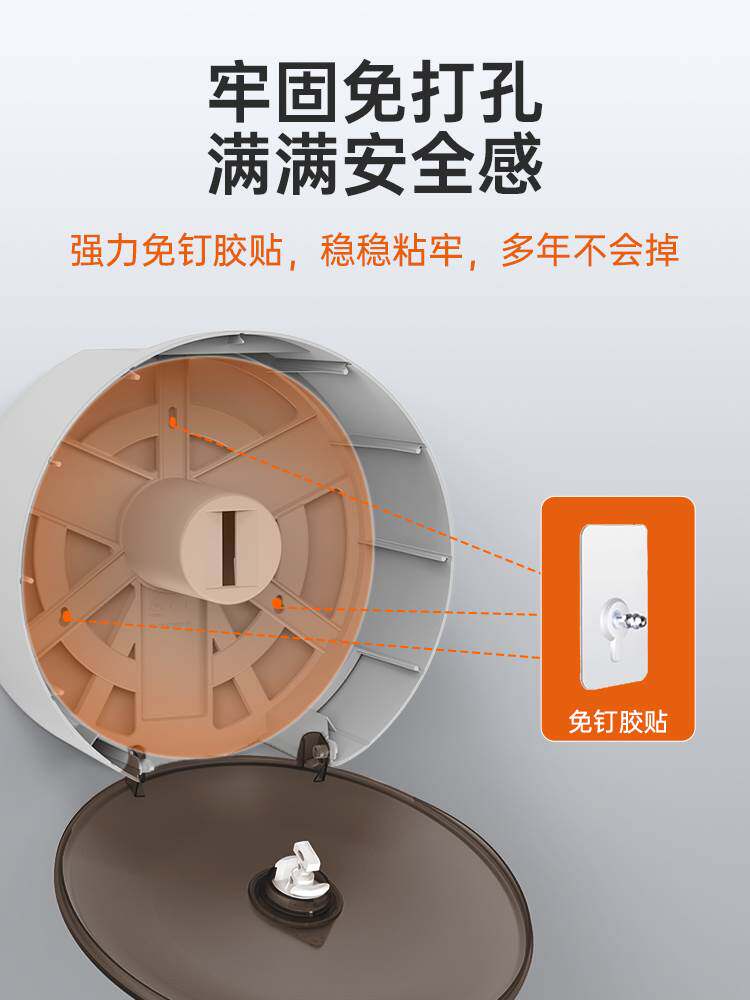 牢固免打孔
满满安全感

强力免钉胶贴，稳稳粘牢，多年不会掉

免钉胶贴