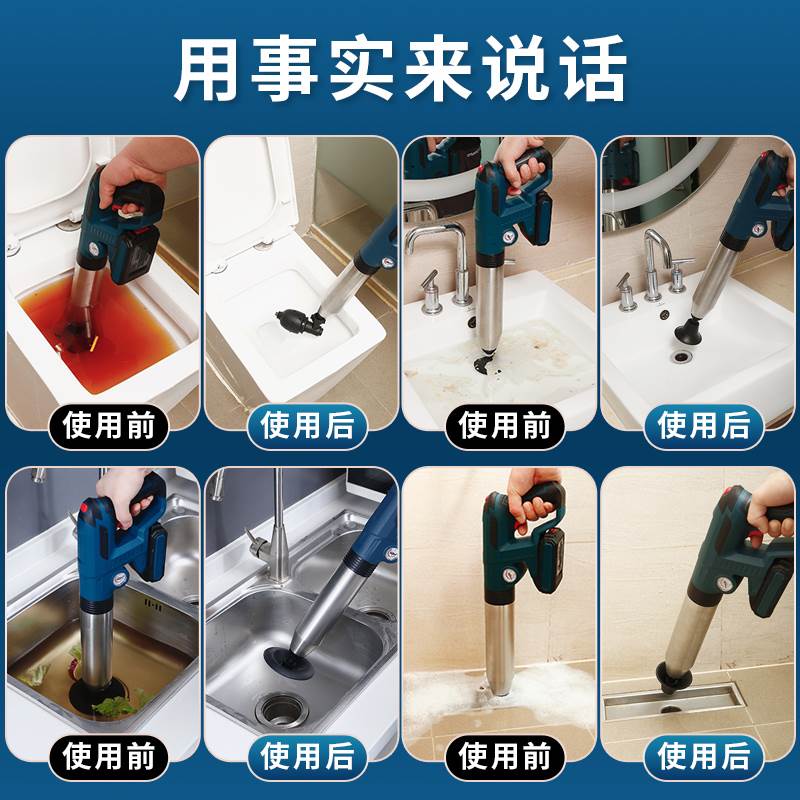 用事实来说话

使用前

使用后

使用前

使用后

使用前

使用后

使用前

使用后