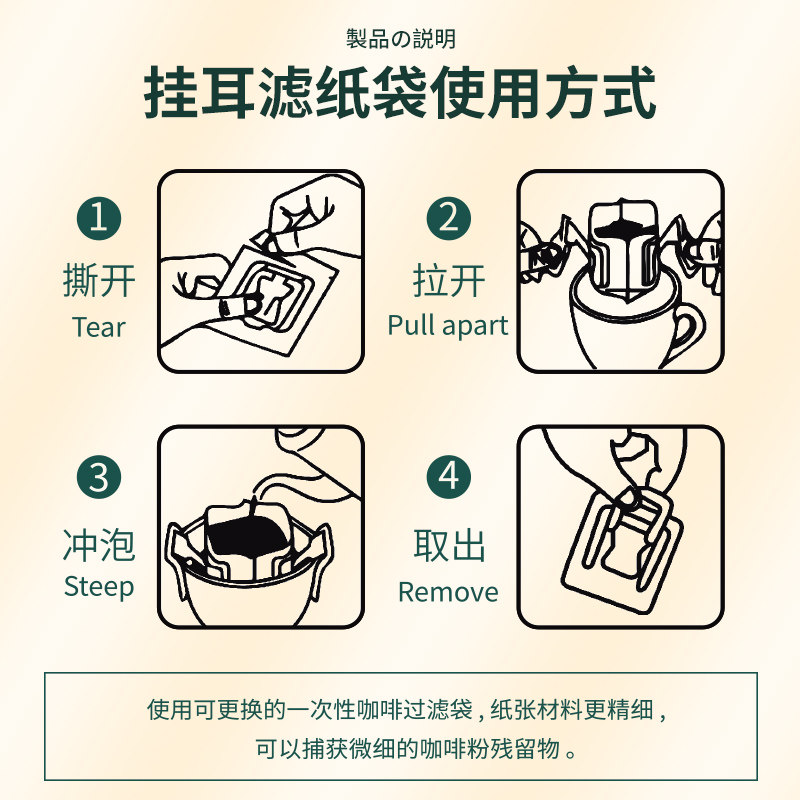 製品の説明

挂耳滤纸袋使用方式

1
撕开
Tear

2
拉开
Pull apart

3
冲泡
Steep

4
取出
Remove

使用可更换的一次性咖啡过滤袋，纸张材料更精细，可以捕获微细的咖啡粉残留物。