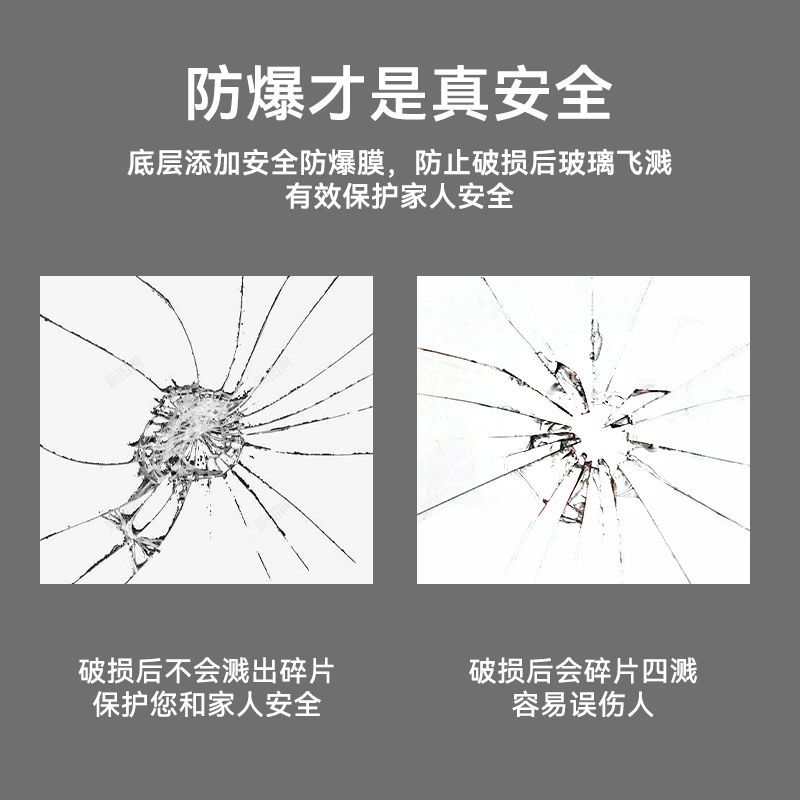 防爆才是真安全

底层添加安全防爆膜，防止破损后玻璃飞溅
有效保护家人安全

破损后不会溅出碎片
保护您和家人安全

破损后会碎片四溅
容易误伤人