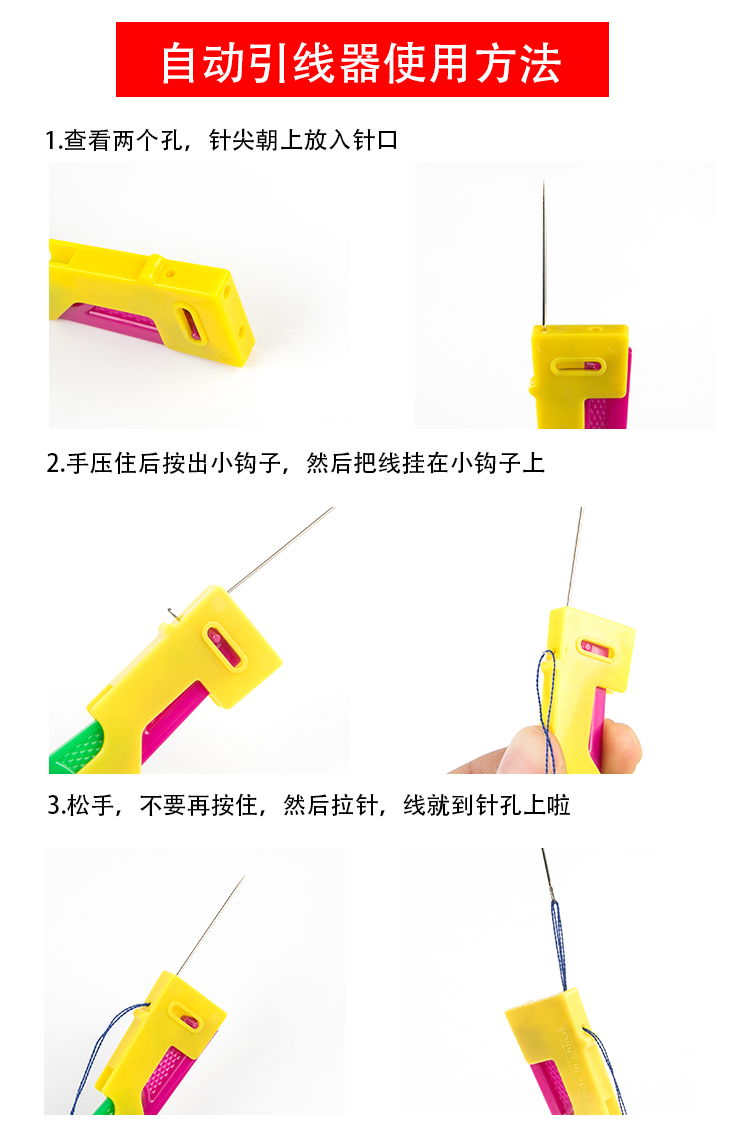 自动引线器使用方法

1.查看两个孔，针尖朝上放入针口

2.手压住后按出小钩子，然后把线挂在小钩子上

3.松手，不要再按住，然后拉针，线就到针孔上啦