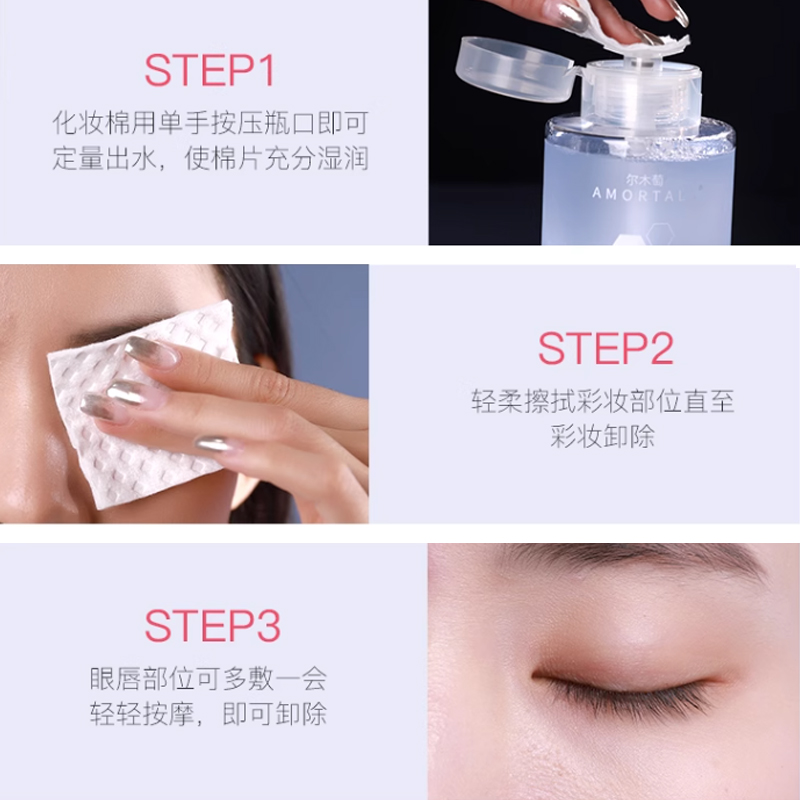 STEP1
化妆棉用单手按压瓶口即可定量出水，使棉片充分湿润

尔木萄
AMORTAL

STEP2
轻柔擦拭彩妆部位直至彩妆卸除

STEP3
眼唇部位可多敷一会轻轻按摩，即可卸除