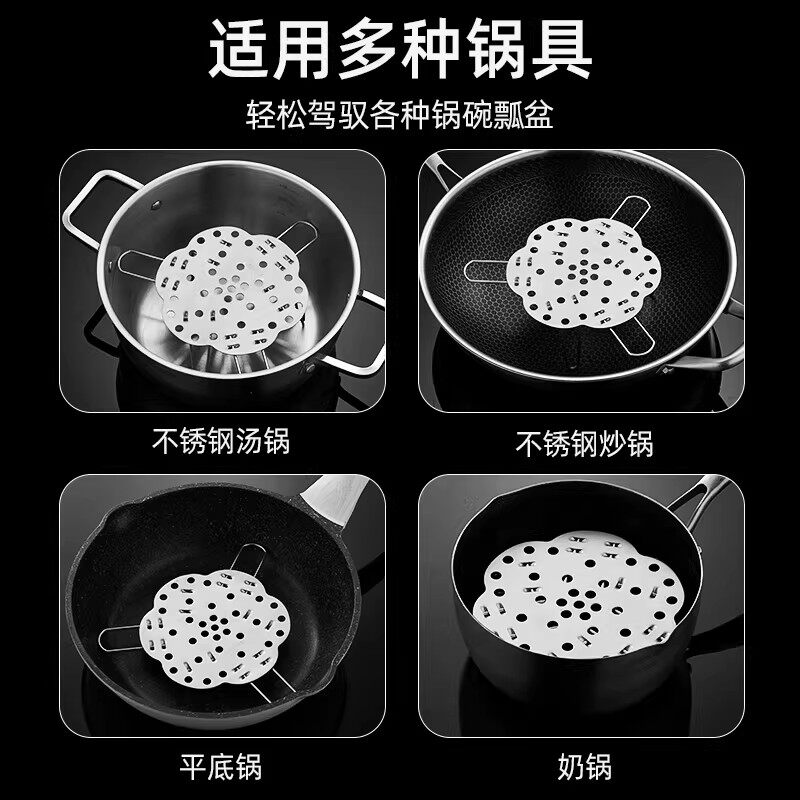 适用多种锅具

轻松驾驭各种锅碗瓢盆

不锈钢汤锅

不锈钢炒锅

平底锅

奶锅