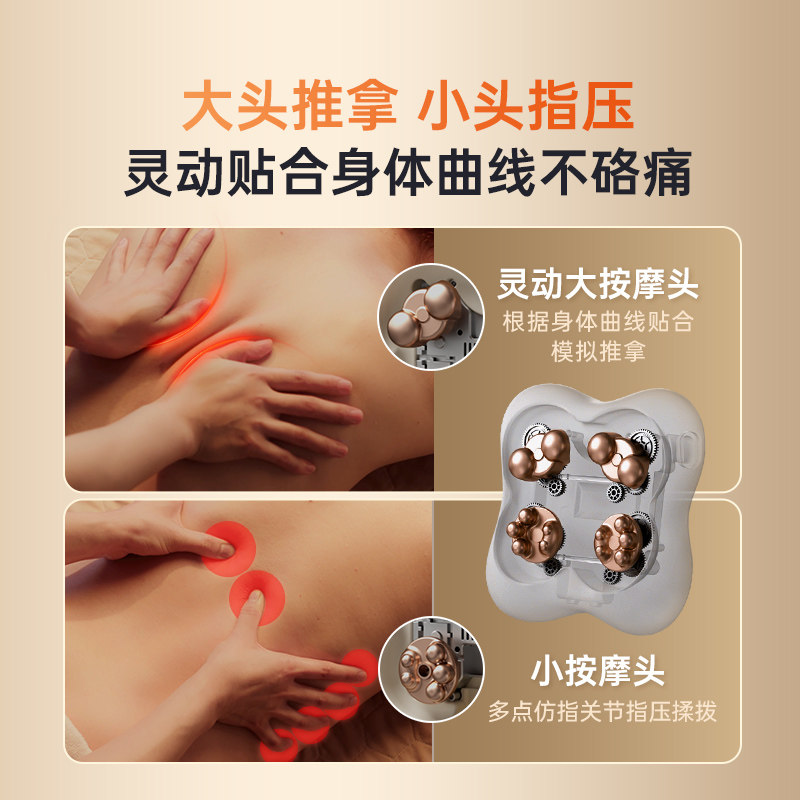 大头推拿 小头指压
灵动贴合身体曲线不硌痛

灵动大按摩头
根据身体曲线贴合
模拟推拿

小按摩头
多点仿指关节指压揉拨