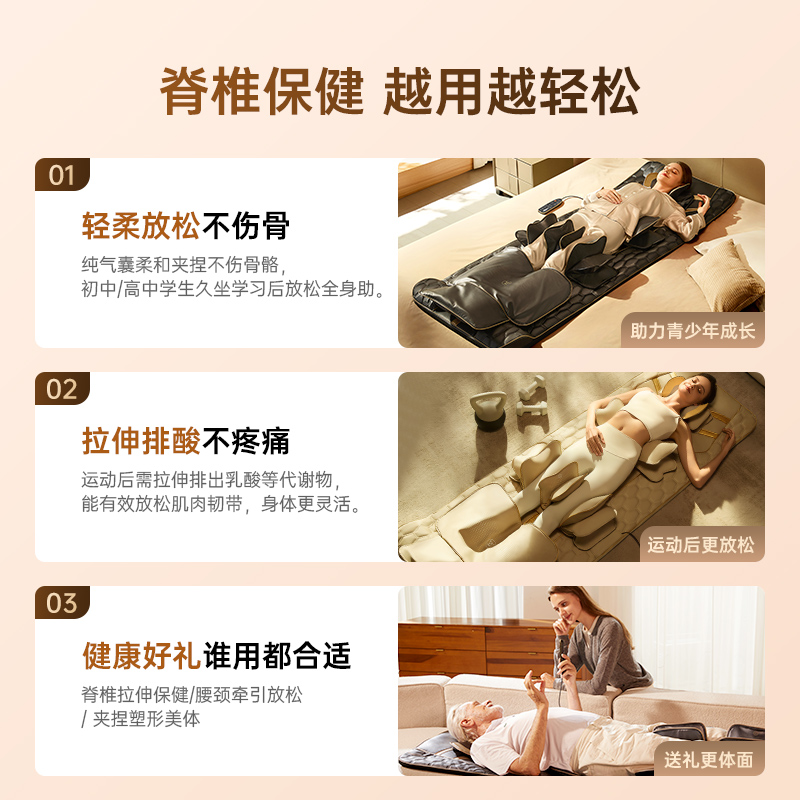 脊椎保健 越用越轻松

01

轻柔放松不伤骨

纯气囊柔和夹捏不伤骨骼，初中/高中学生久坐学习后放松全身助。

助力青少年成长

02

拉伸排酸不疼痛

运动后需拉伸排出乳酸等代谢物，能有效放松肌肉韧带，身体更灵活。

运动后更放松

03

健康好礼谁用都合适

脊椎拉伸保健/腰颈牵引放松 / 夹捏塑形美体

送礼更体面