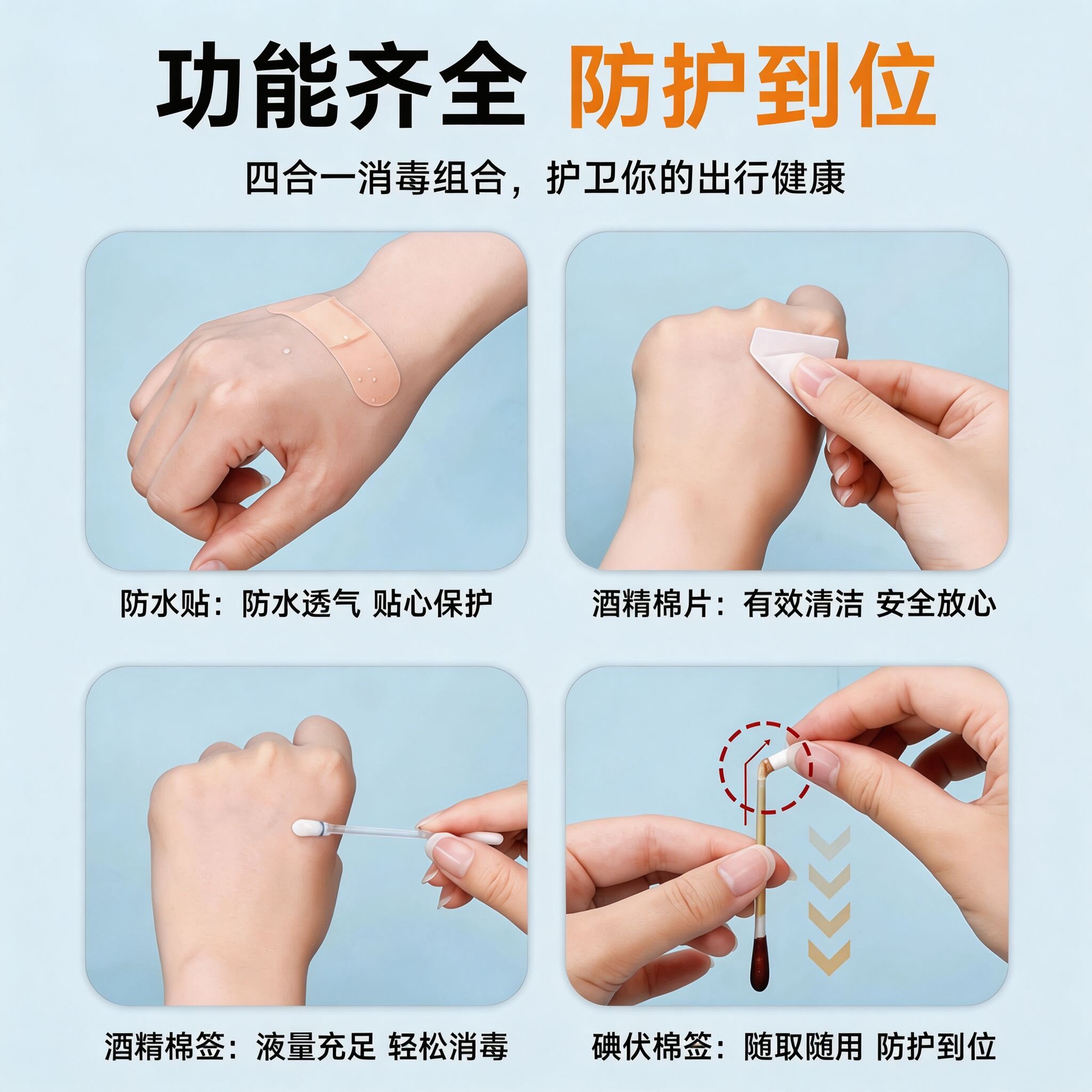 功能齐全 防护到位

四合一消毒组合，护卫你的出行健康

防水贴：防水透气 贴心保护

酒精棉片：有效清洁 安全放心

酒精棉签：液量充足 轻松消毒

碘伏棉签：随取随用 防护到位