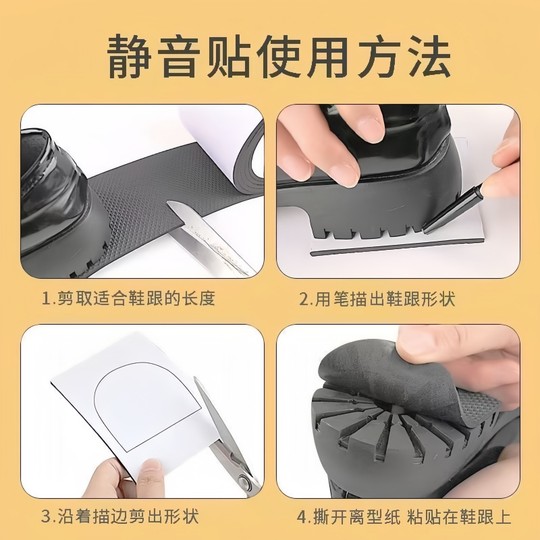 静音贴使用方法

1.剪取适合鞋跟的长度

2.用笔描出鞋跟形状

3.沿着描边剪出形状

4.撕开离型纸 粘贴在鞋跟上