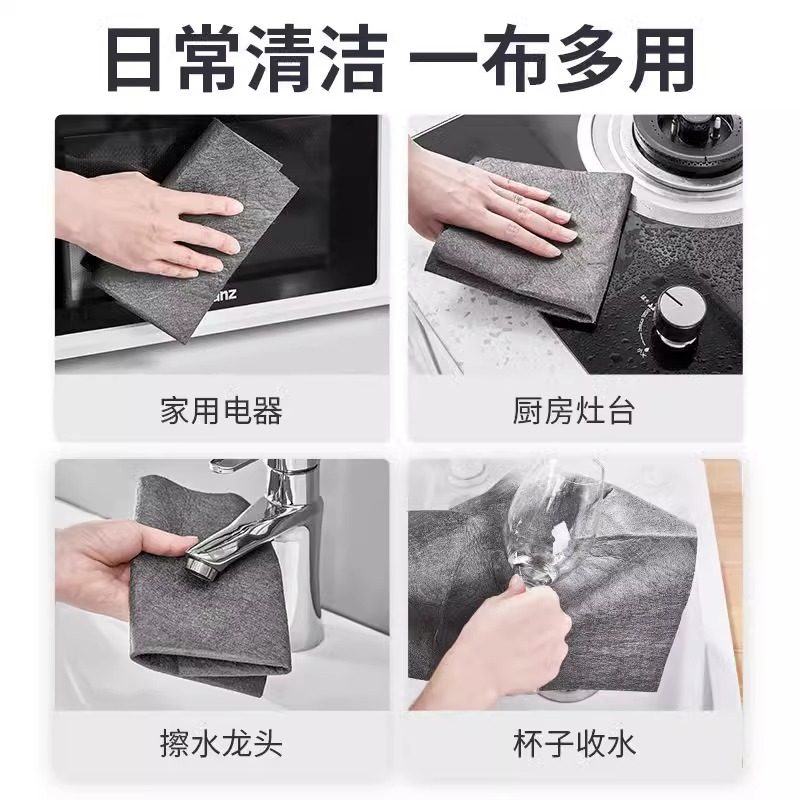 日常清洁 一布多用

anz

家用电器

厨房灶台

擦水龙头

杯子收水