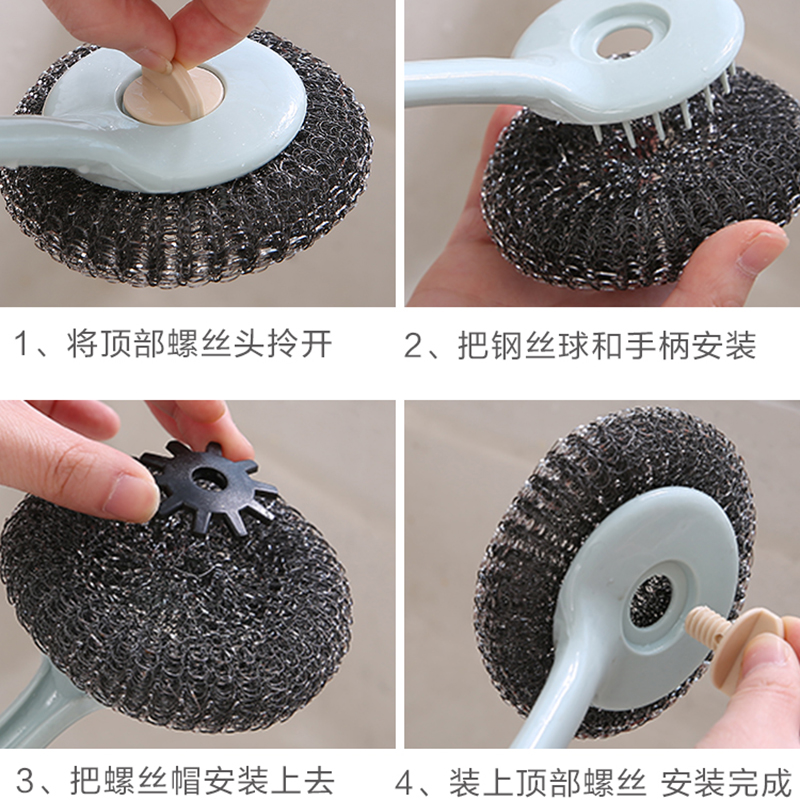 1、将顶部螺丝头拎开

2、把钢丝球和手柄安装

3、把螺丝帽安装上去

4、装上顶部螺丝 安装完成