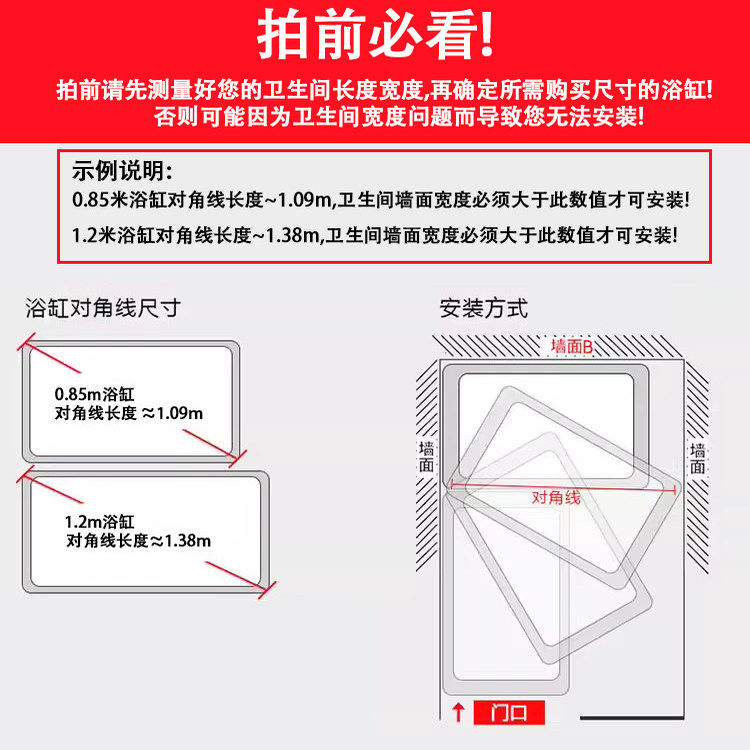 拍前必看!

拍前请先测量好您的卫生间长度宽度,再确定所需购买尺寸的浴缸!
否则可能因为卫生间宽度问题而导致您无法安装!

示例说明:
0.85米浴缸对角线长度~1.09m,卫生间墙面宽度必须大于此数值才可安装!
1.2米浴缸对角线长度~1.38m,卫生间墙面宽度必须大于此数值才可安装!

浴缸对角线尺寸

0.85m浴缸
对角线长度 ≈1.09m

1.2m浴缸
对角线长度≈1.38m

安装方式

墙面B

墙面

墙面

对角线

门口