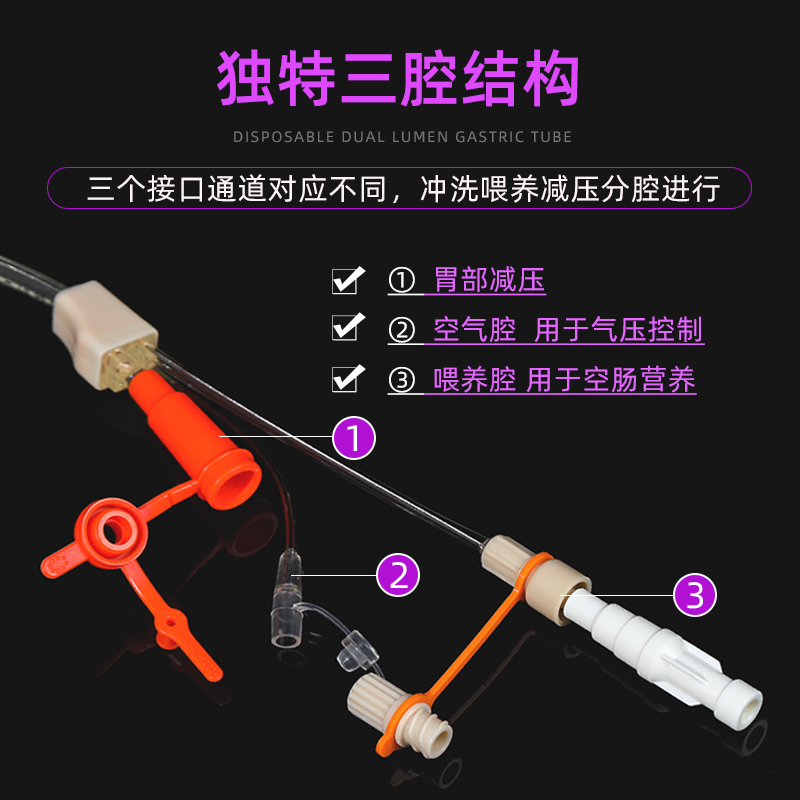 独特三腔结构

DISPOSABLE DUAL LUMEN GASTRIC TUBE

三个接口通道对应不同，冲洗喂养减压分腔进行

① 胃部减压

② 空气腔 用于气压控制

③ 喂养腔 用于空肠营养

1

2

3