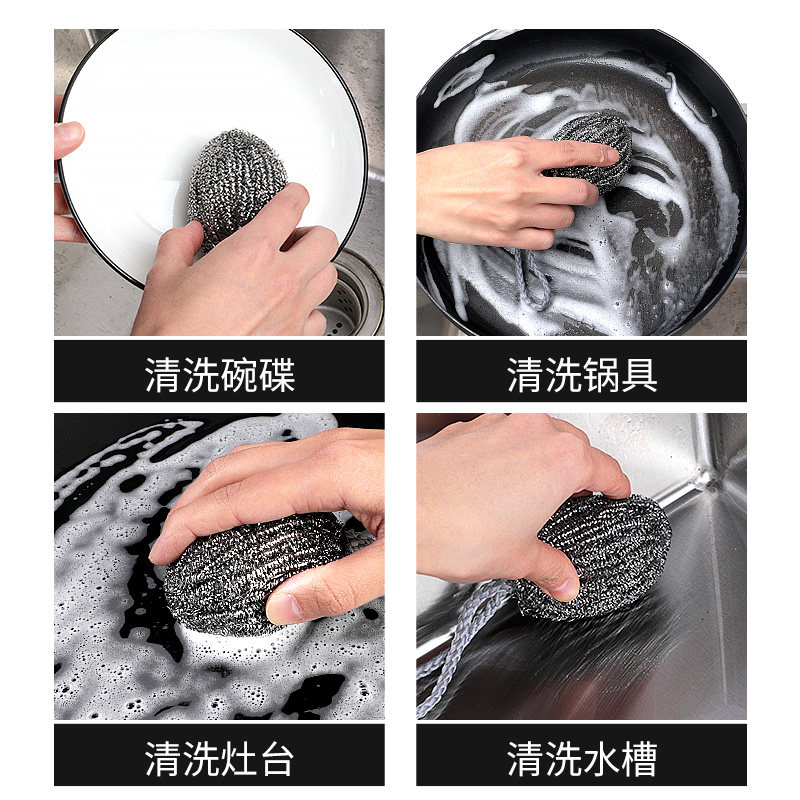 清洗碗碟

清洗锅具

清洗灶台

清洗水槽