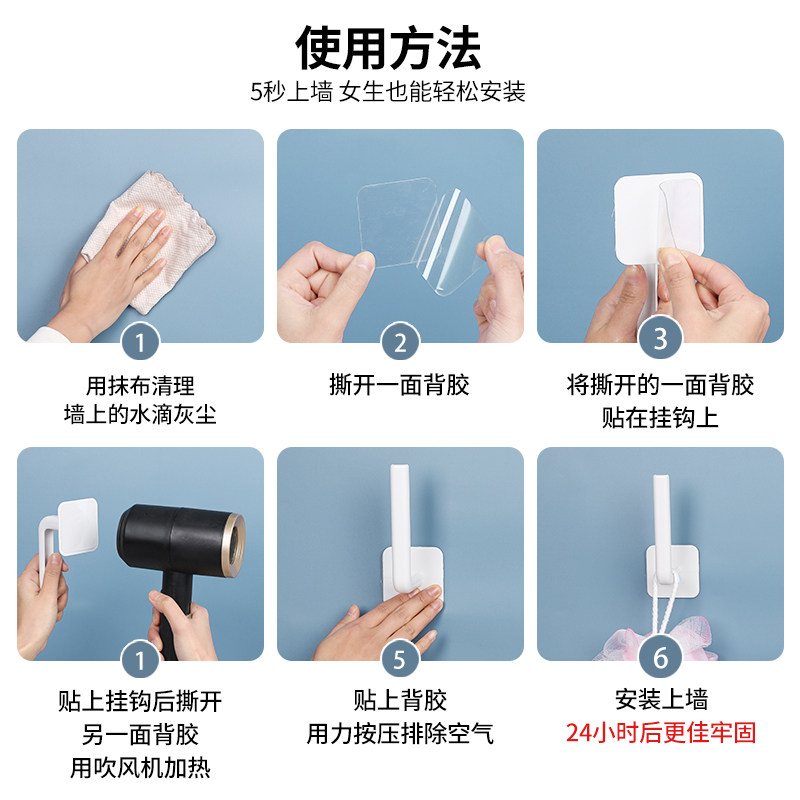 使用方法

5秒上墙 女生也能轻松安装

1
用抹布清理
墙上的水滴灰尘

2
撕开一面背胶

3
将撕开的一面背胶
贴在挂钩上

1
贴上挂钩后撕开
另一面背胶
用吹风机加热

5
贴上背胶
用力按压排除空气

6
安装上墙
24小时后更佳牢固