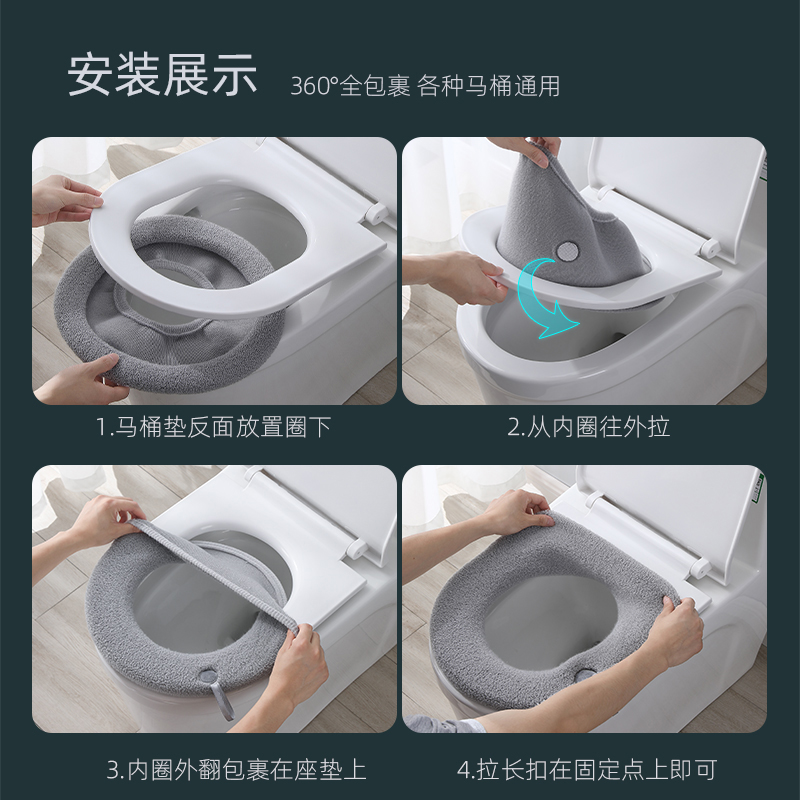 安装展示 360°全包裹 各种马桶通用

1.马桶垫反面放置圈下

2.从内圈往外拉

3.内圈外翻包裹在座垫上

4.拉长扣在固定点上即可