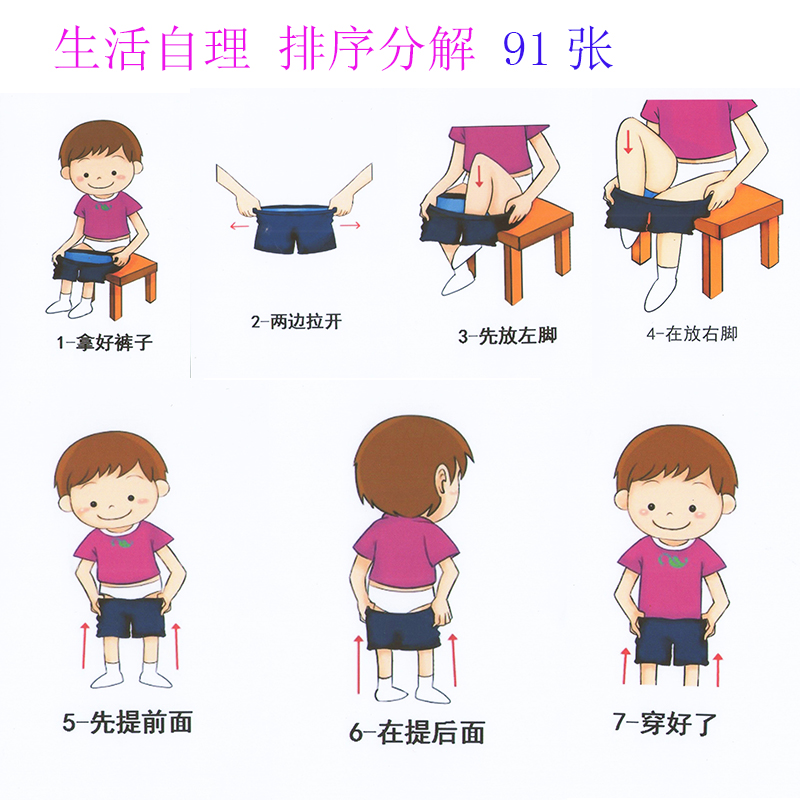 生活自理 排序分解 91 张

1-拿好裤子

2-两边拉开

3-先放左脚

4-在放右脚

5-先提前面

6-在提后面

7-穿好了