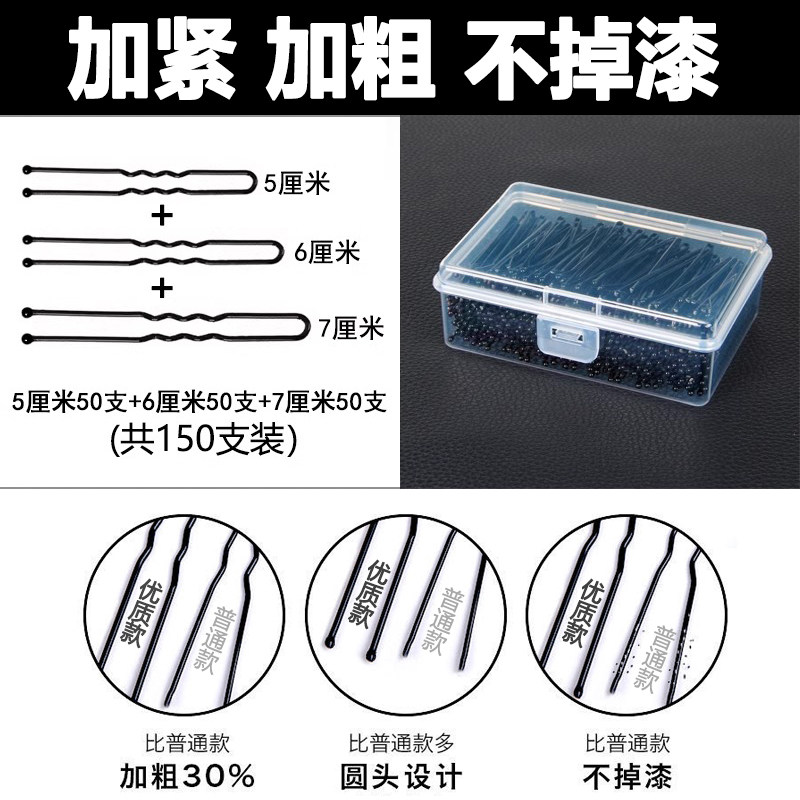 加紧 加粗 不掉漆

5厘米
+
6厘米
+
7厘米

5厘米50支+6厘米50支+7厘米50支
(共150支装)

优质款
普通款

优质款
普通款

优质款
普通款

比普通款
加粗30%

比普通款多
圆头设计

比普通款
不掉漆