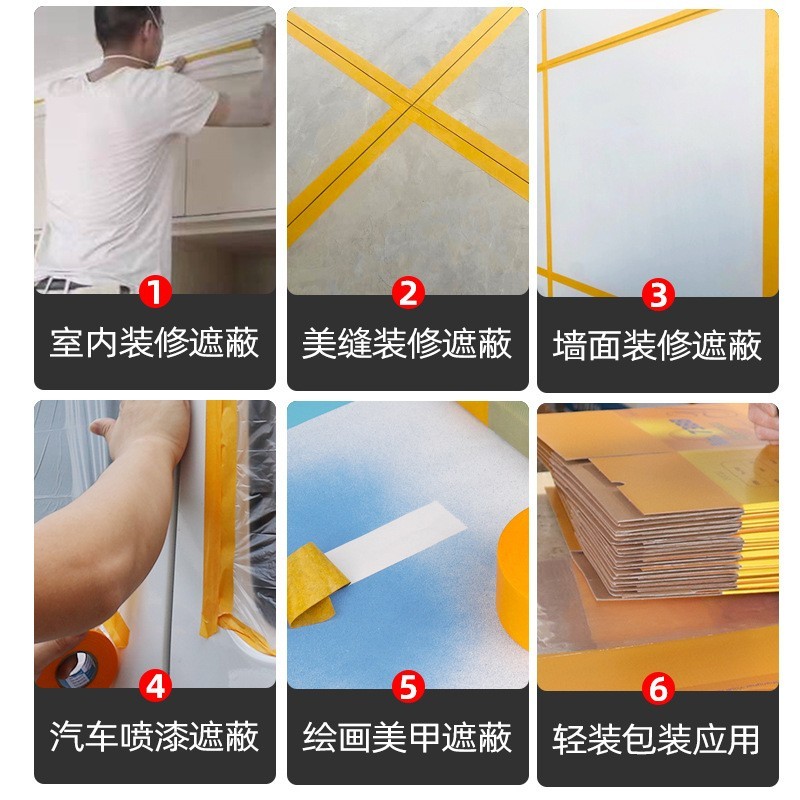 1
室内装修遮蔽

2
美缝装修遮蔽

3
墙面装修遮蔽

4
汽车喷漆遮蔽

5
绘画美甲遮蔽

6
轻装包装应用