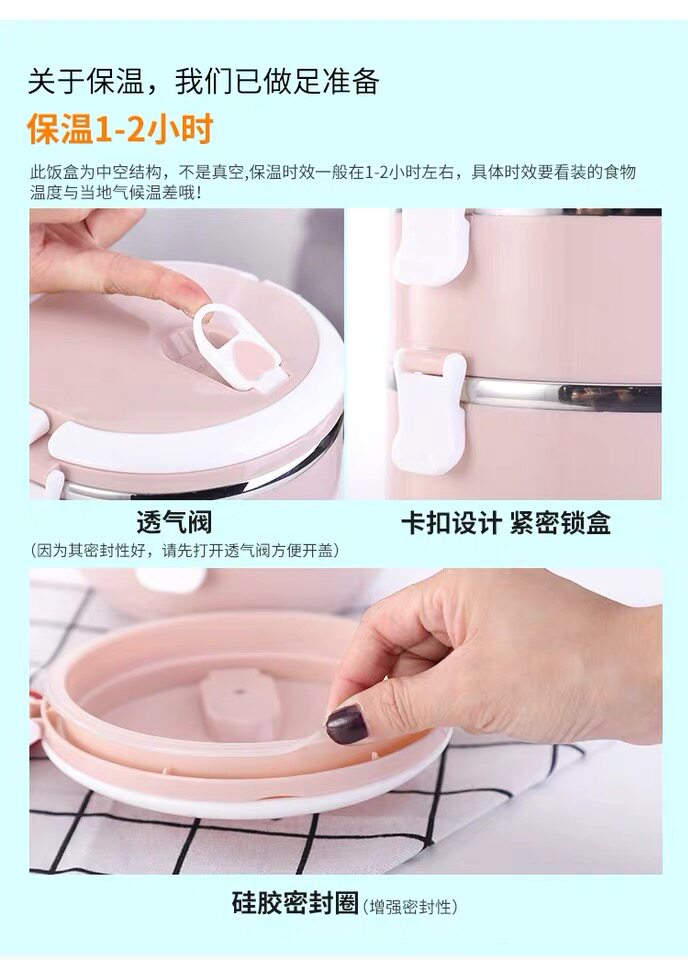 关于保温，我们已做足准备

保温1-2小时

此饭盒为中空结构，不是真空,保温时效一般在1-2小时左右，具体时效要看装的食物温度与当地气候温差哦！

透气阀

(因为其密封性好，请先打开透气阀方便开盖)

卡扣设计 紧密锁盒

硅胶密封圈(增强密封性)