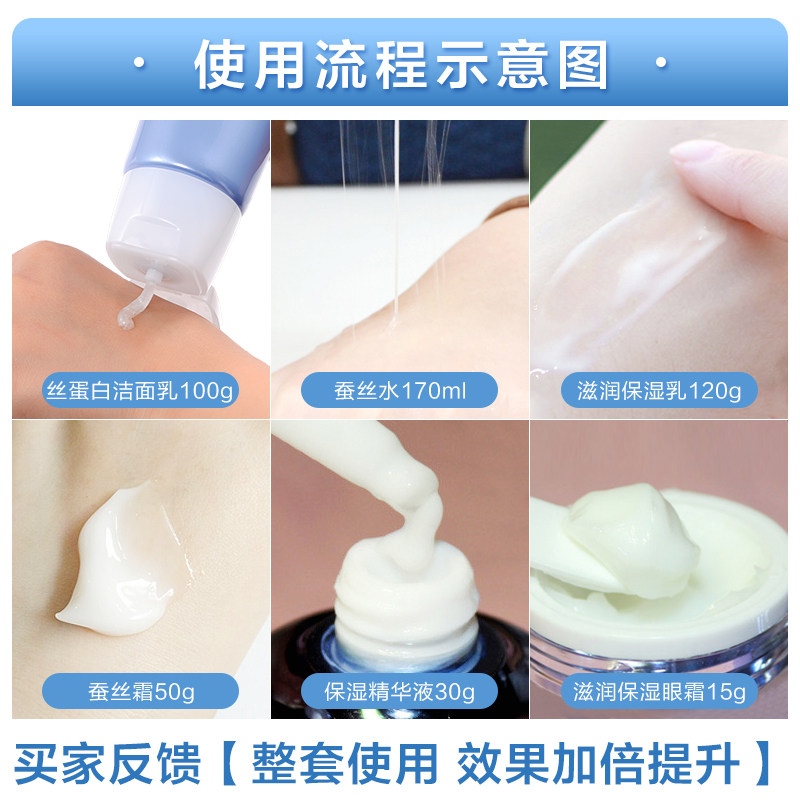 · 使用流程示意图 ·

丝蛋白洁面乳100g

蚕丝水170ml

滋润保湿乳120g

蚕丝霜50g

保湿精华液30g

滋润保湿眼霜15g

买家反馈【整套使用 效果加倍提升】