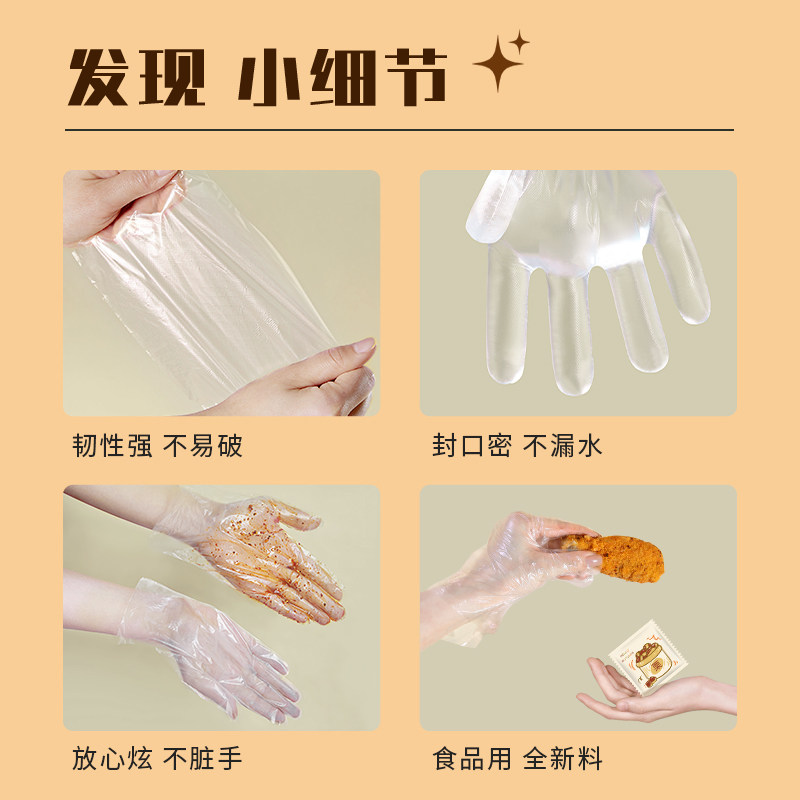 发现 小细节

韧性强 不易破

封口密 不漏水

放心炫 不脏手

食品用 全新料