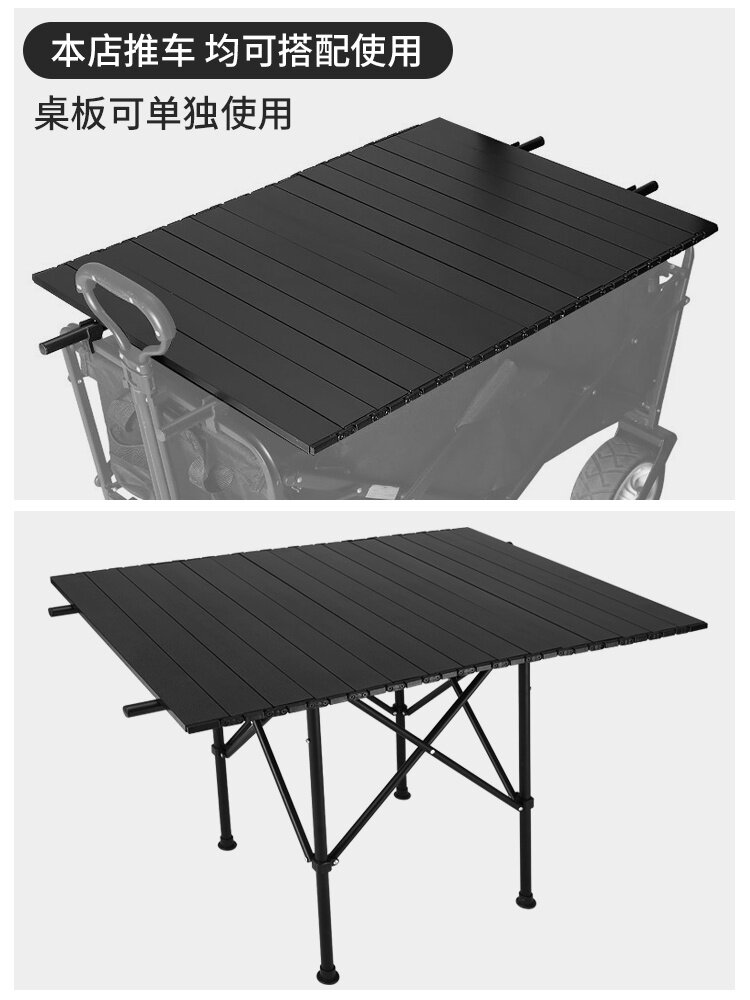 本店推车 均可搭配使用

桌板可单独使用