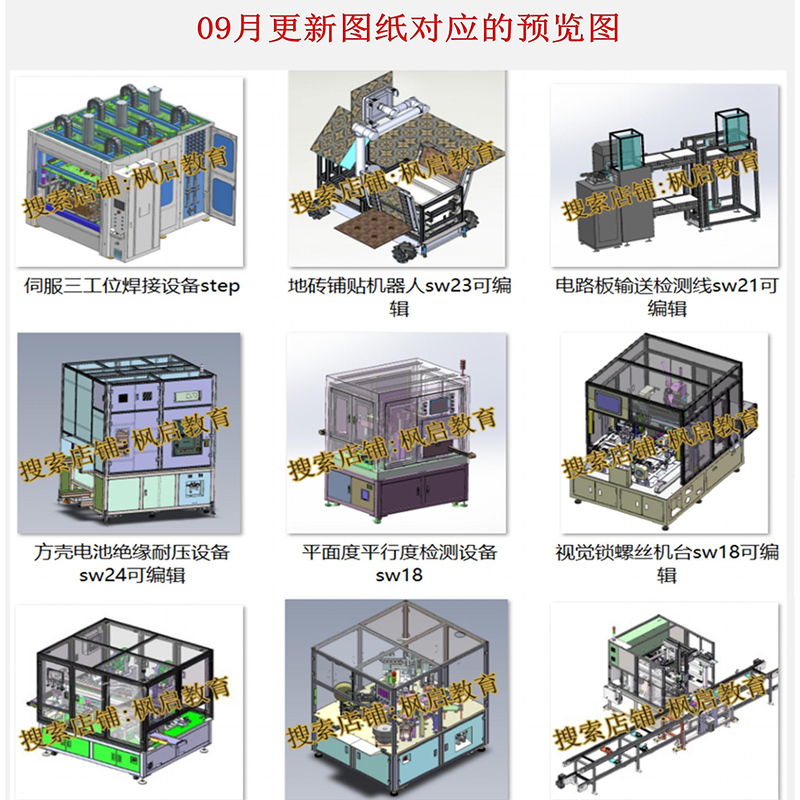 09月更新图纸对应的预览图

搜索店铺：枫启教育

伺服三工位焊接设备step

搜索店铺：枫启教育

地砖铺贴机器人sw23可编辑

搜索店铺：枫启教育

电路板输送检测线sw21可编辑

搜索店铺：枫启教育

方壳电池绝缘耐压设备sw24可编辑

搜索店铺：枫启教育

平面度平行度检测设备sw18

搜索店铺：枫启教育

视觉锁螺丝机台sw18可编辑

搜索店铺：枫启教育

搜索店铺：枫启教育

搜索店铺：枫启教育