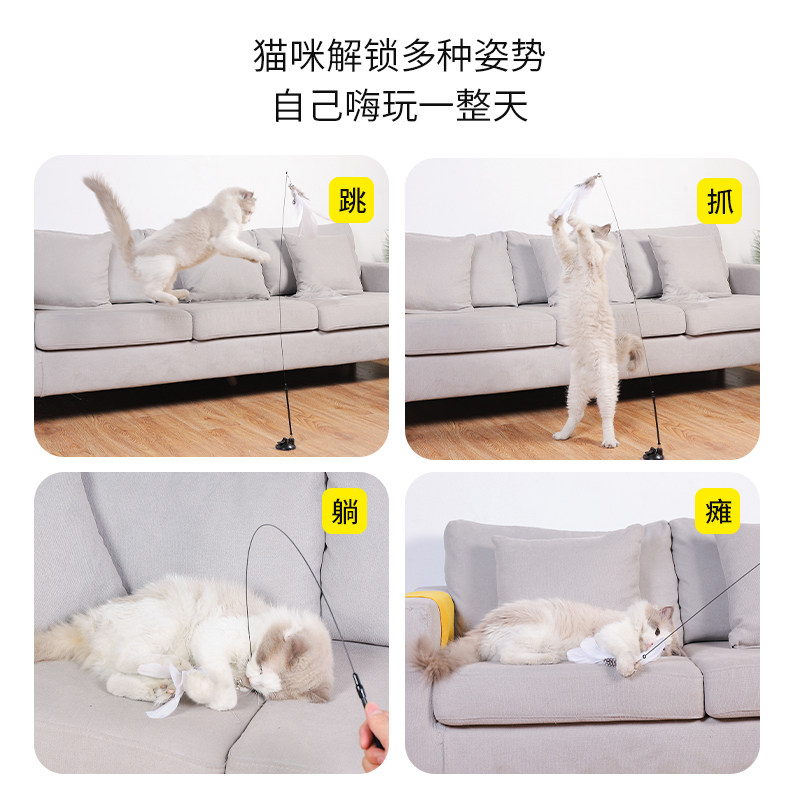 猫咪解锁多种姿势
自己嗨玩一整天

跳

抓

躺

瘫