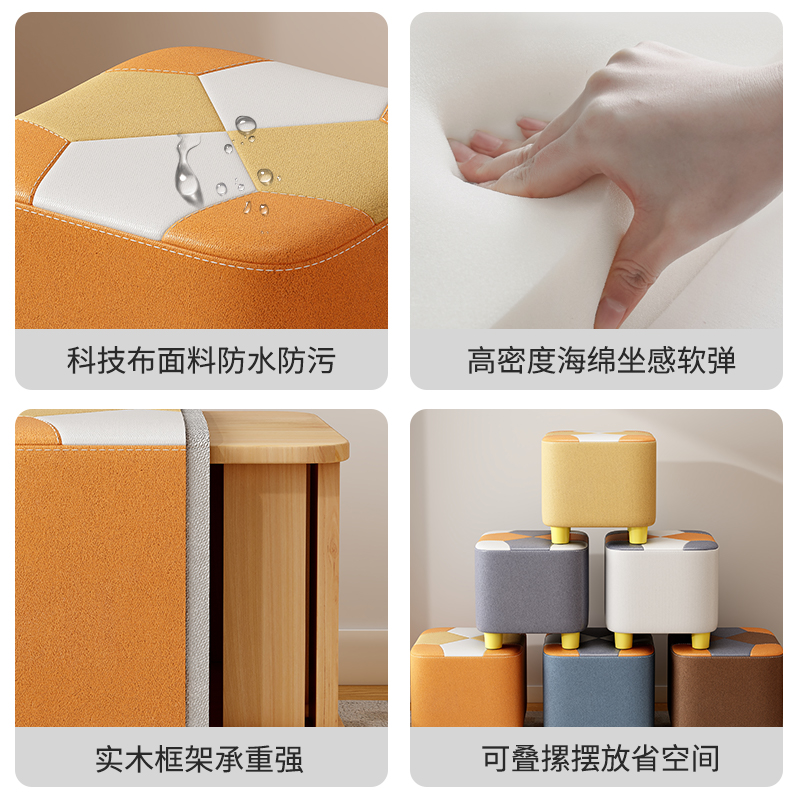 科技布面料防水防污

高密度海绵坐感软弹

实木框架承重强

可叠摞摆放省空间