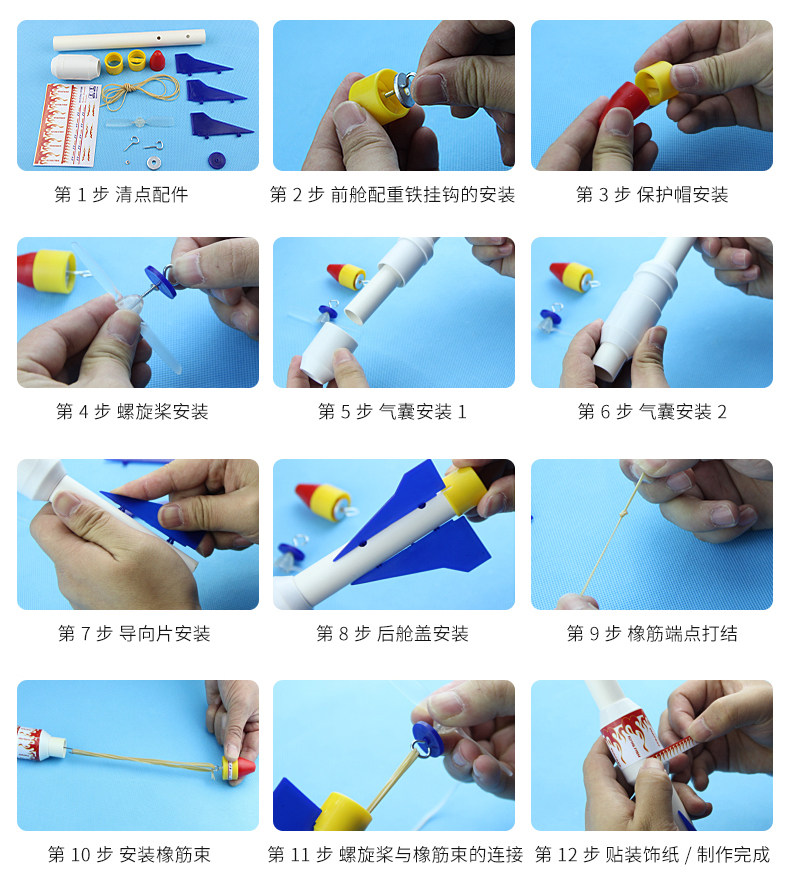 第 1 步 清点配件

第 2 步 前舱配重铁挂钩的安装

第 3 步 保护帽安装

第 4 步 螺旋桨安装

第 5 步 气囊安装 1

第 6 步 气囊安装 2

第 7 步 导向片安装

第 8 步 后舱盖安装

第 9 步 橡筋端点打结

第 10 步 安装橡筋束

第 11 步 螺旋桨与橡筋束的连接

第 12 步 贴装饰纸 / 制作完成