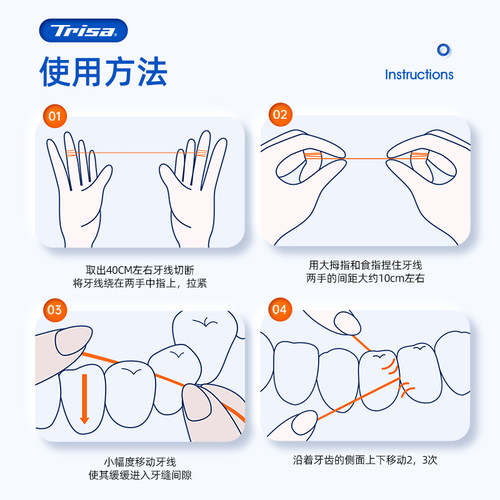 Trisa

使用方法

Instructions

01

取出40CM左右牙线切断
将牙线绕在两手中指上，拉紧

02

用大拇指和食指捏住牙线
两手的间距大约10cm左右

03

小幅度移动牙线
使其缓缓进入牙缝间隙

04

沿着牙齿的侧面上下移动2，3次