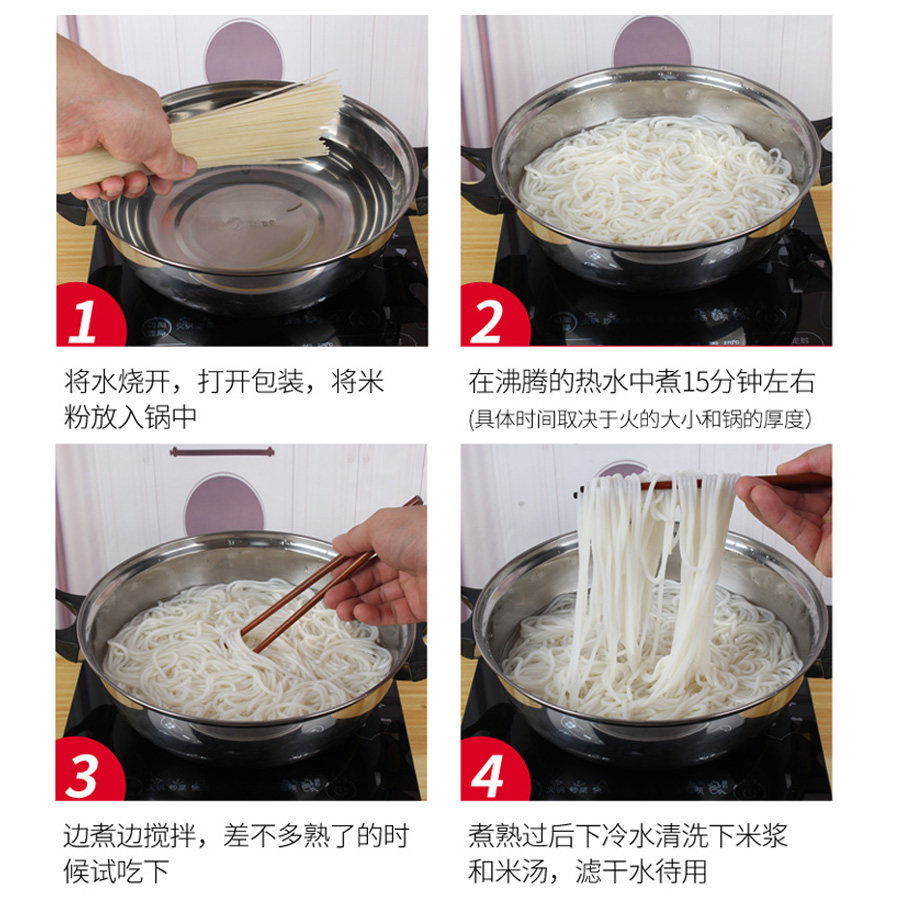 1

将水烧开，打开包装，将米粉放入锅中

2

在沸腾的热水中煮15分钟左右
(具体时间取决于火的大小和锅的厚度)

3

边煮边搅拌，差不多熟了的时候试吃下

4

煮熟过后下冷水清洗下米浆和米汤，滤干水待用