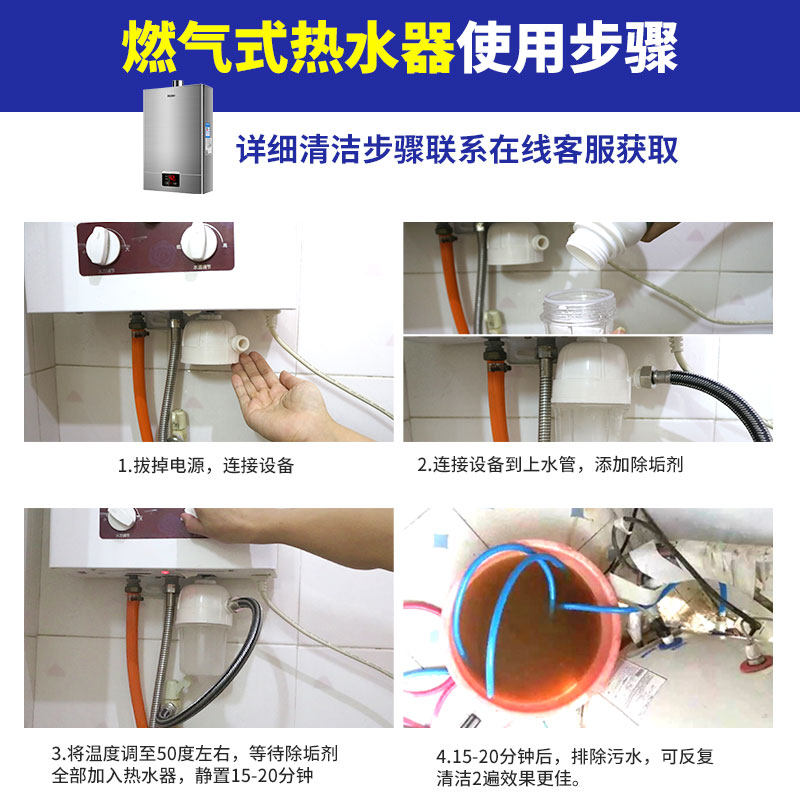 燃气式热水器使用步骤

详细清洁步骤联系在线客服获取

1.拔掉电源，连接设备

2.连接设备到上水管，添加除垢剂

3.将温度调至50度左右，等待除垢剂全部加入热水器，静置15-20分钟

4.15-20分钟后，排除污水，可反复清洁2遍效果更佳。