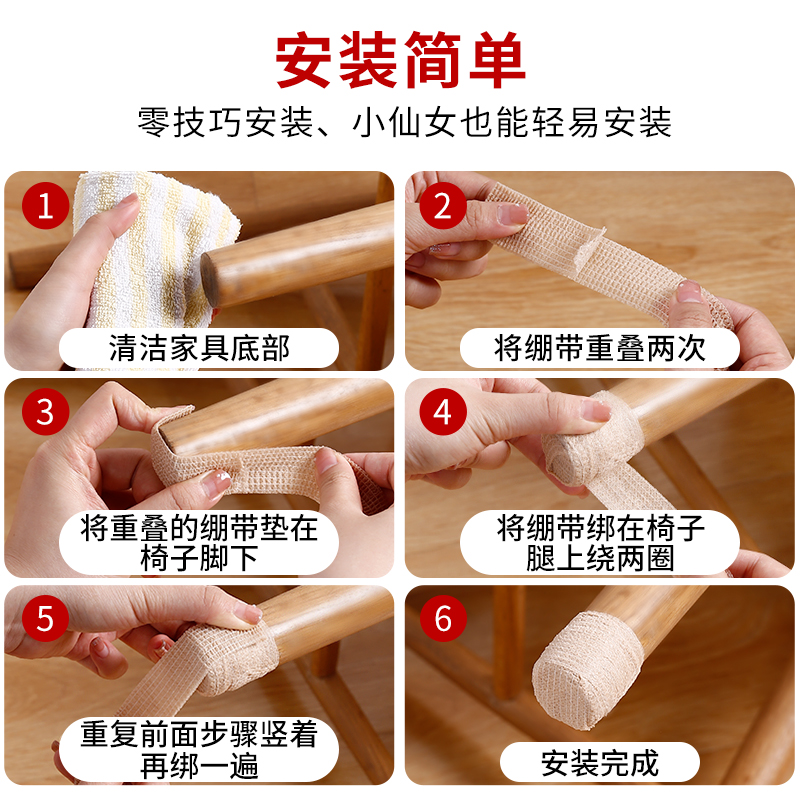 安装简单

零技巧安装、小仙女也能轻易安装

1
清洁家具底部

2
将绷带重叠两次

3
将重叠的绷带垫在椅子脚下

4
将绷带绑在椅子腿上绕两圈

5
重复前面步骤竖着再绑一遍

6
安装完成