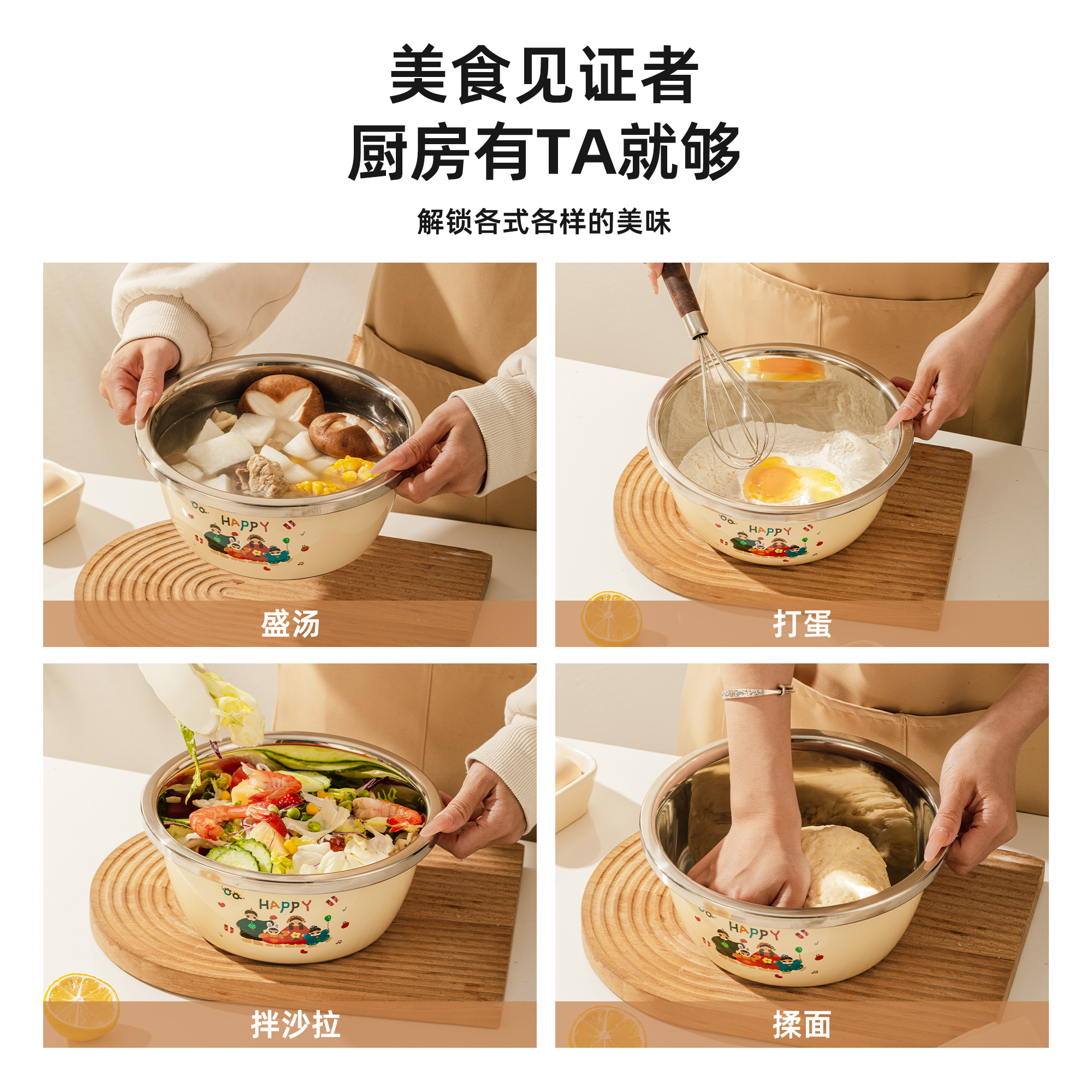 美食见证者
厨房有TA就够

解锁各式各样的美味

HAPPY
盛汤

HAPPY
打蛋

HAPPY
拌沙拉

HAPPY
揉面