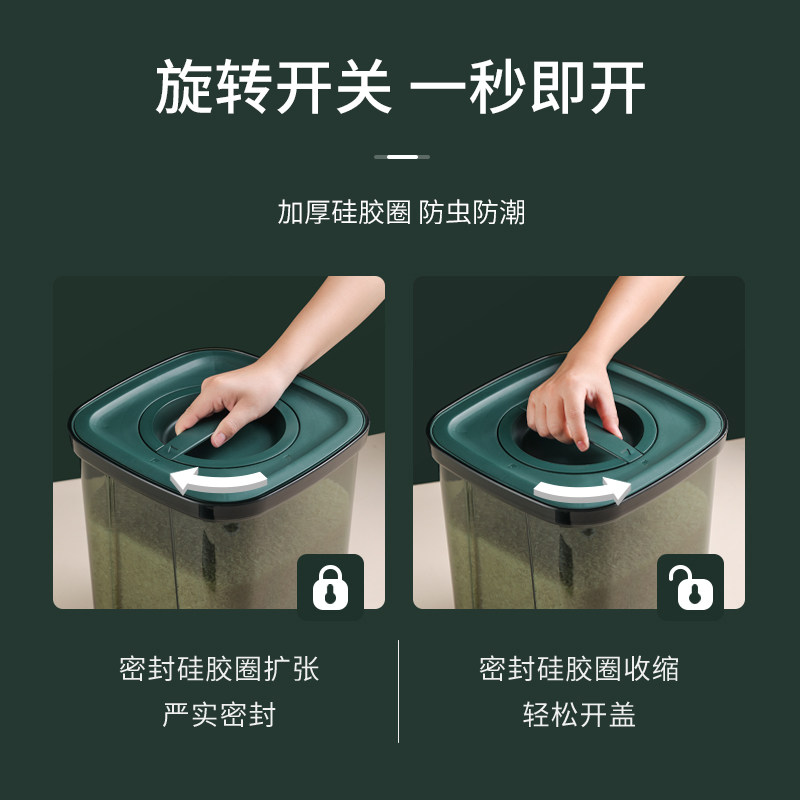 旋转开关 一秒即开

加厚硅胶圈 防虫防潮

密封硅胶圈扩张
严实密封

密封硅胶圈收缩
轻松开盖