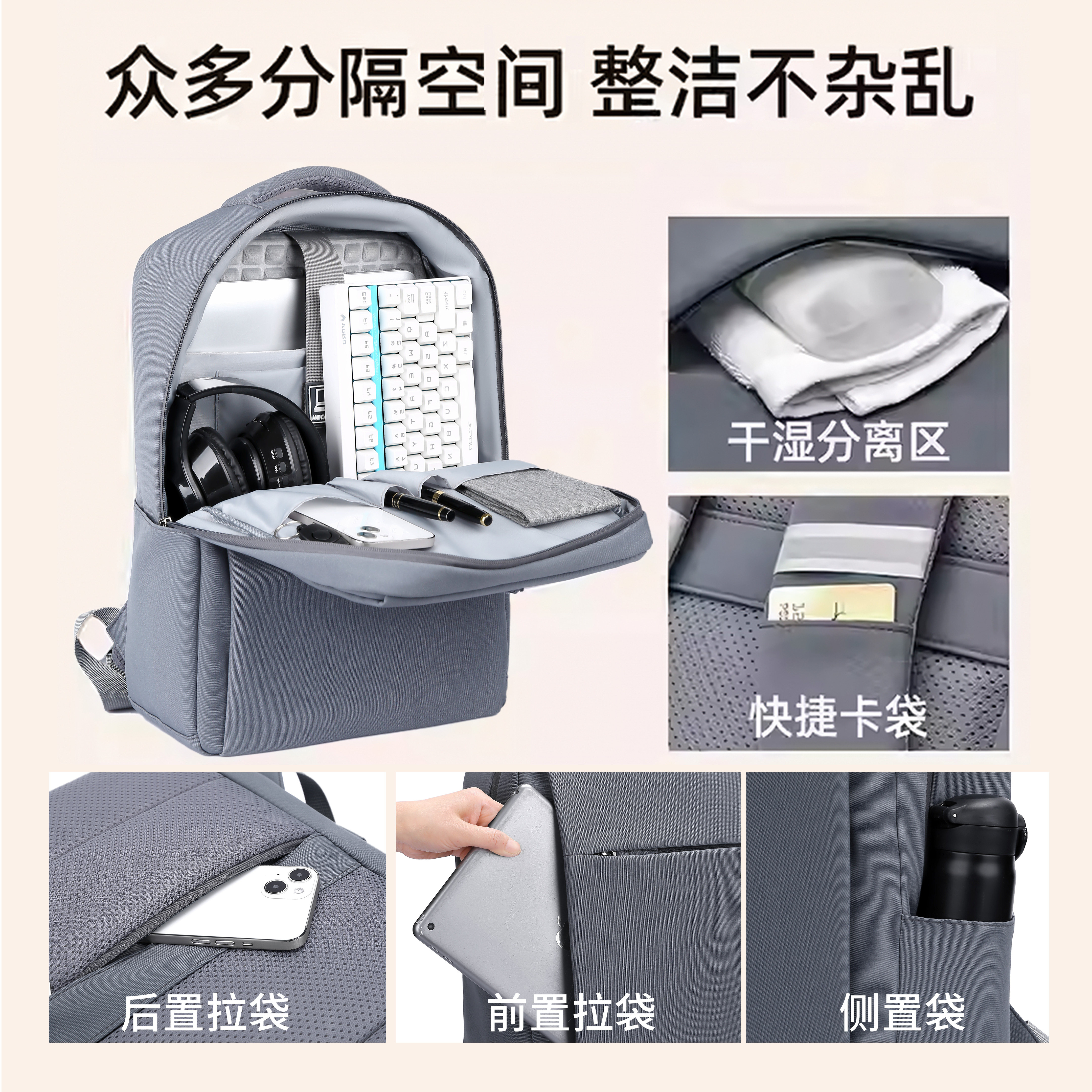 众多分隔空间 整洁不杂乱

干湿分离区

快捷卡袋

后置拉袋

前置拉袋

侧置袋