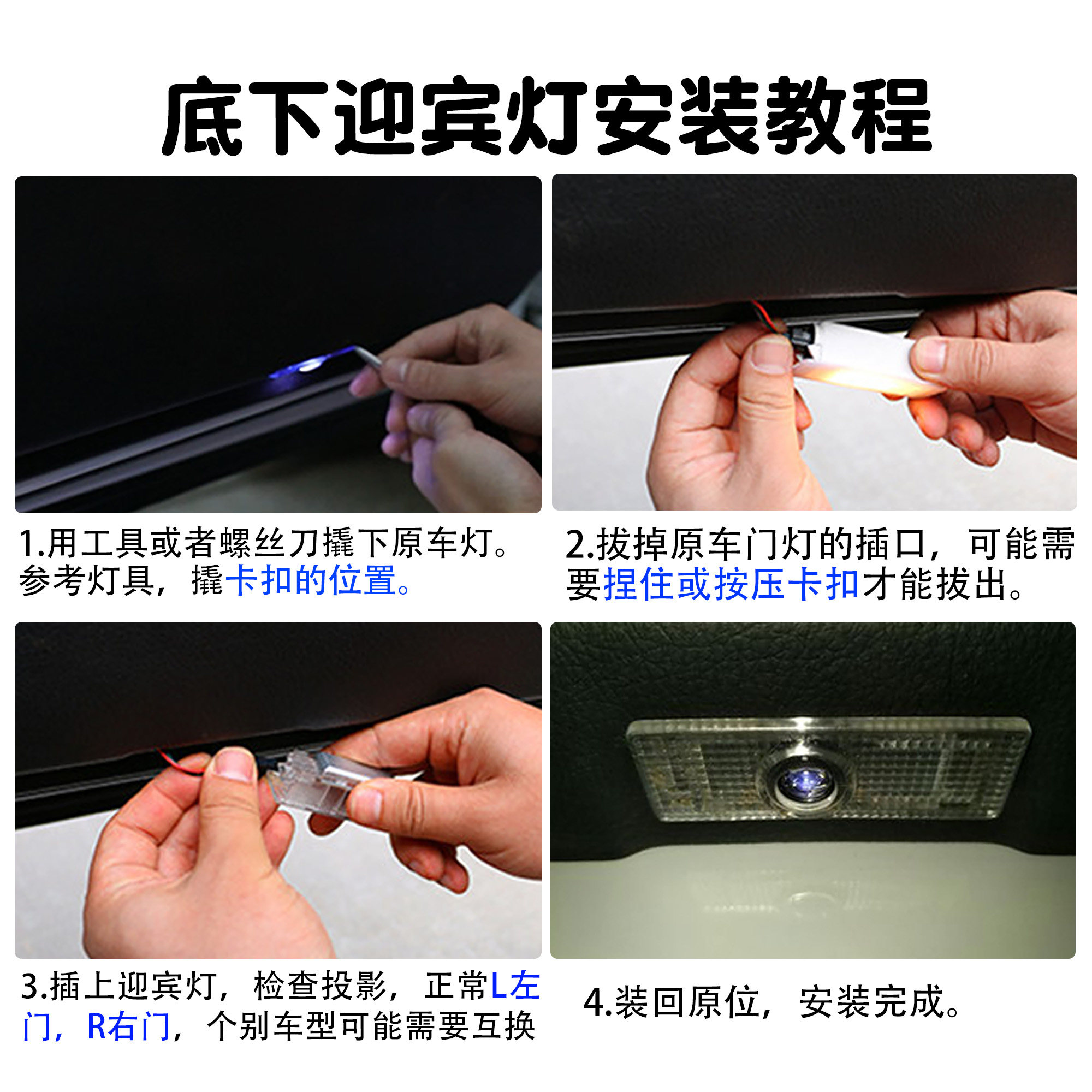 底下迎宾灯安装教程

1.用工具或者螺丝刀撬下原车灯。参考灯具，撬卡扣的位置。

2.拔掉原车门灯的插口，可能需要捏住或按压卡扣才能拔出。

3.插上迎宾灯，检查投影，正常L左门，R右门，个别车型可能需要互换

4.装回原位，安装完成。