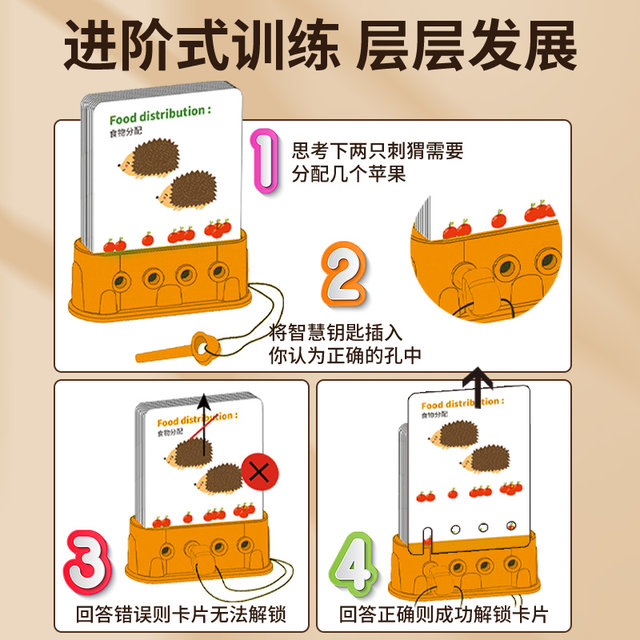 进阶式训练 层层发展

Food distribution :
食物分配

1
思考下两只刺猬需要分配几个苹果

2
将智慧钥匙插入你认为正确的孔中

Food distribution :
食物分配

3
回答错误则卡片无法解锁

Food distribution :
食物分配

4
回答正确则成功解锁卡片