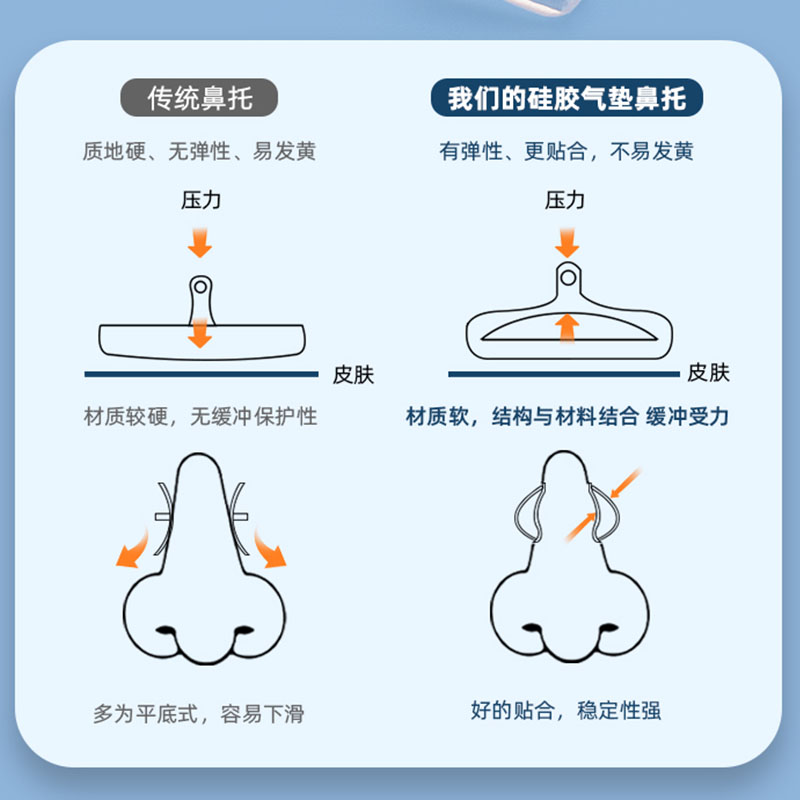 传统鼻托

质地硬、无弹性、易发黄

压力

皮肤

材质较硬，无缓冲保护性

多为平底式，容易下滑

我们的硅胶气垫鼻托

有弹性、更贴合，不易发黄

压力

皮肤

材质软，结构与材料结合 缓冲受力

好的贴合，稳定性强